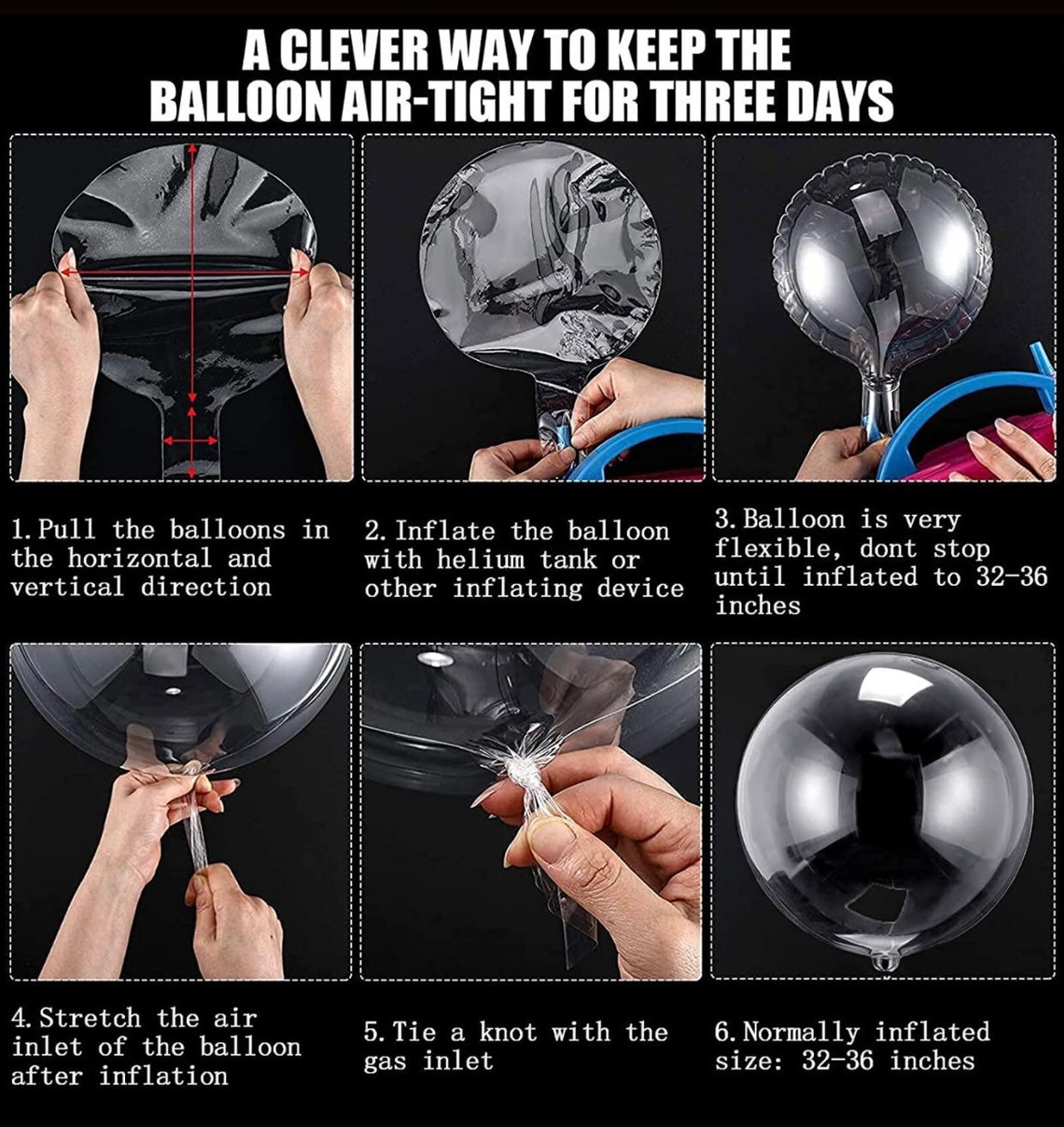 A CLEVER WAY TO KEEP THE BALLOON AIR-TIGHT FOR THREE DAYS

1. Pull the balloons in the horizontal and vertical direction

2. Inflate the balloon with helium tank or other inflating device

3. Balloon is very flexible, dont stop until inflated to 32-36 inches

4. Stretch the air inlet of the balloon after inflation

5. Tie a knot with the gas inlet

6. Normally inflated size: 32-36 inches