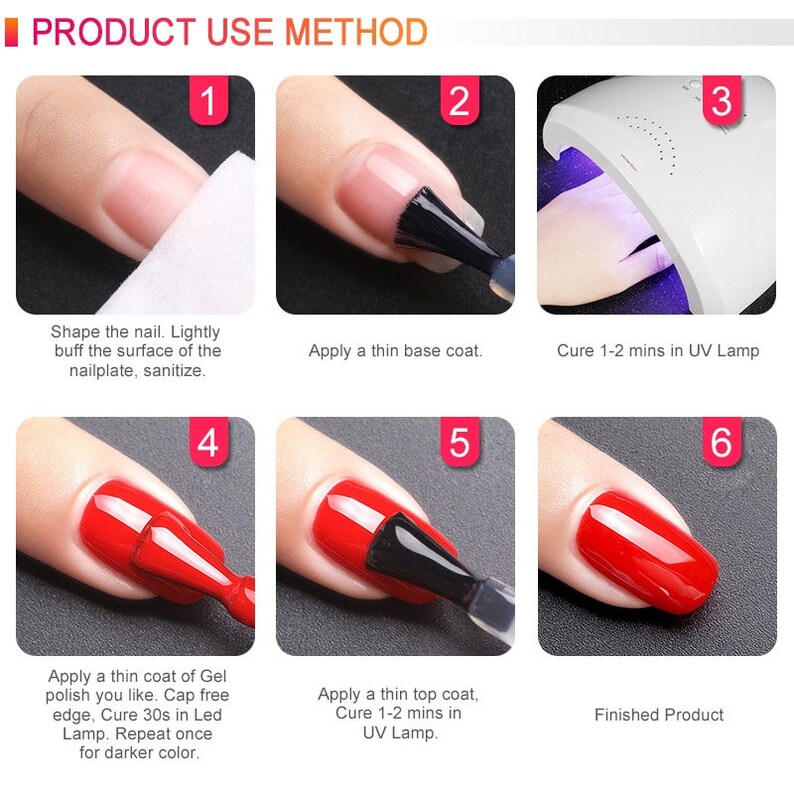 PRODUCT USE METHOD

1

Shape the nail. Lightly buff the surface of the nailplate, sanitize.

2

Apply a thin base coat.

3

Cure 1-2 mins in UV Lamp

4

Apply a thin coat of Gel polish you like. Cap free edge, Cure 30s in Led Lamp. Repeat once for darker color.

5

Apply a thin top coat, Cure 1-2 mins in UV Lamp.

6

Finished Product