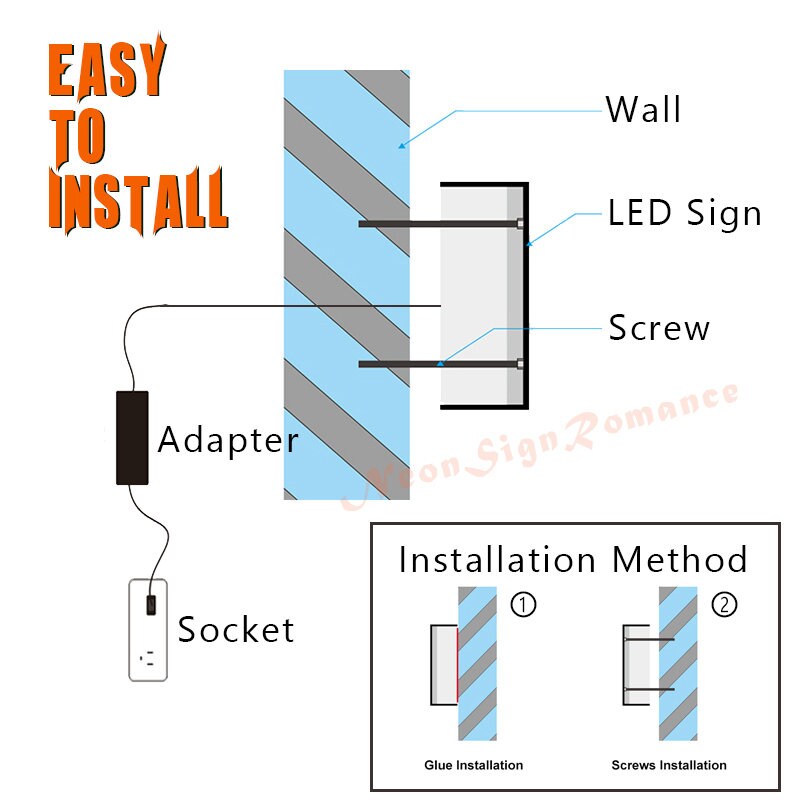 EASY TO INSTALL

Wall

LED Sign

Screw

Adapter

Socket

NeonSignRomance

Installation Method

①

②

Glue Installation

Screws Installation