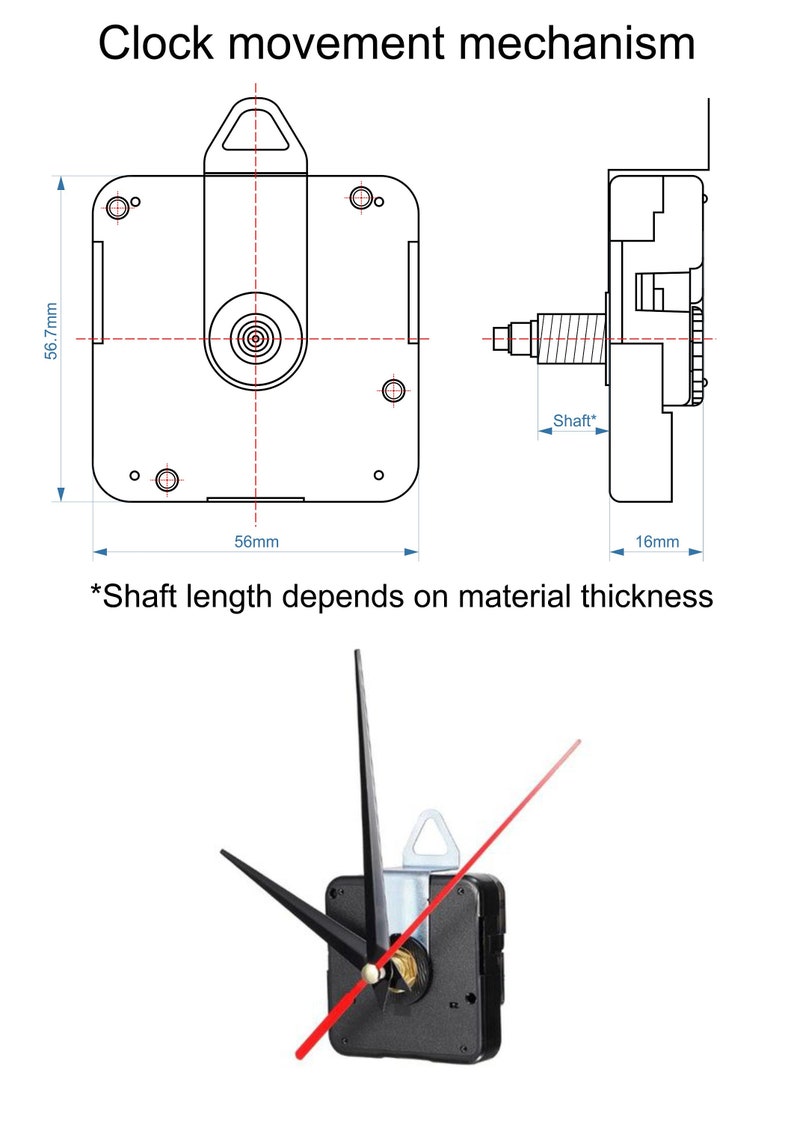 Clock movement mechanism

56.7mm

Shaft*

56mm

16mm

*Shaft length depends on material thickness