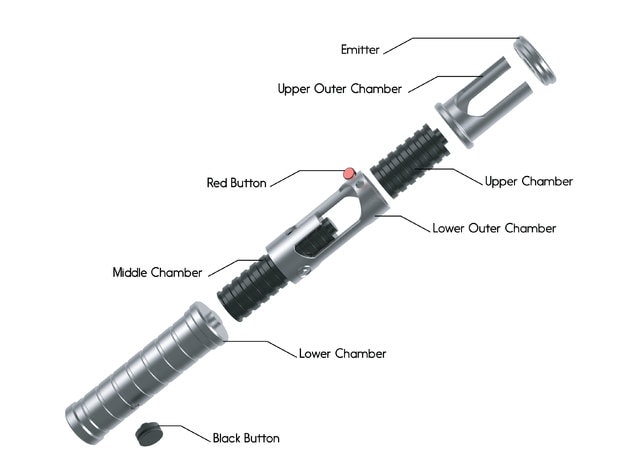 Emitter
Upper Outer Chamber
Red Button
Upper Chamber
Lower Outer Chamber
Middle Chamber
Lower Chamber
Black Button