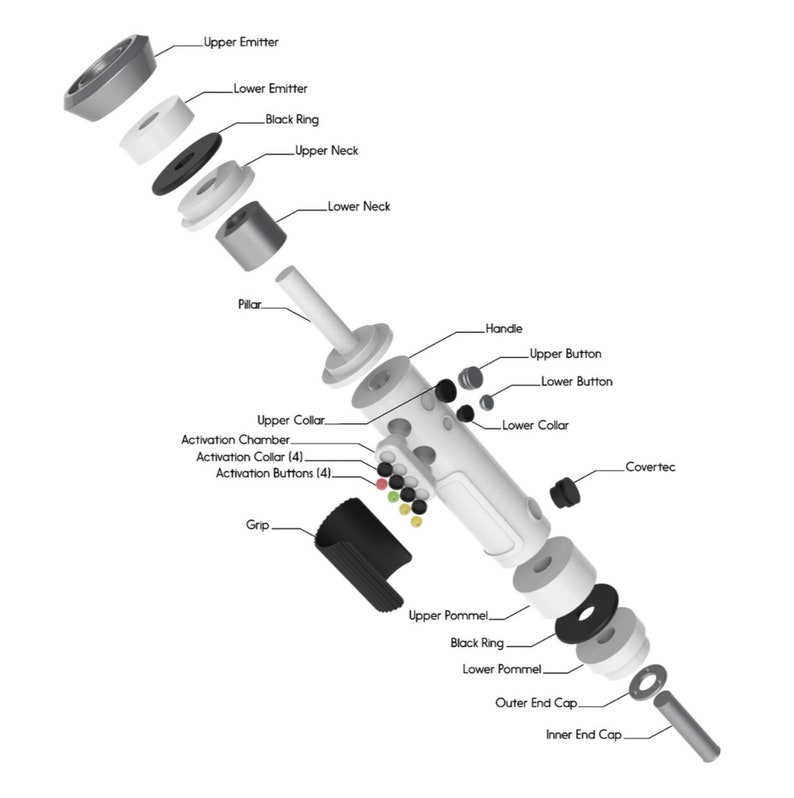 Upper Emitter
Lower Emitter
Black Ring
Upper Neck
Lower Neck
Pillar
Handle
Upper Button
Lower Button
Upper Collar
Lower Collar
Activation Chamber
Activation Collar (4)
Activation Buttons (4)
Covertec
Grip
Upper Pommel
Black Ring
Lower Pommel
Outer End Cap
Inner End Cap