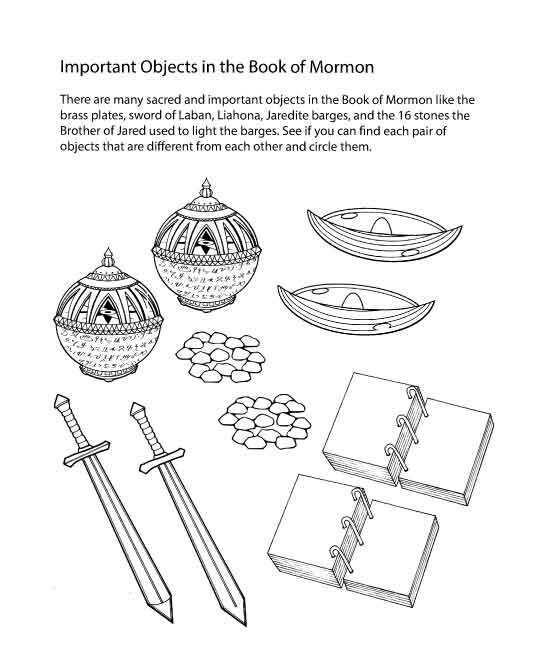 Important Objects in the Book of Mormon

There are many sacred and important objects in the Book of Mormon like the brass plates, sword of Laban, Liahona, Jaredite barges, and the 16 stones the Brother of Jared used to light the barges. See if you can find each pair of objects that are different from each other and circle them.