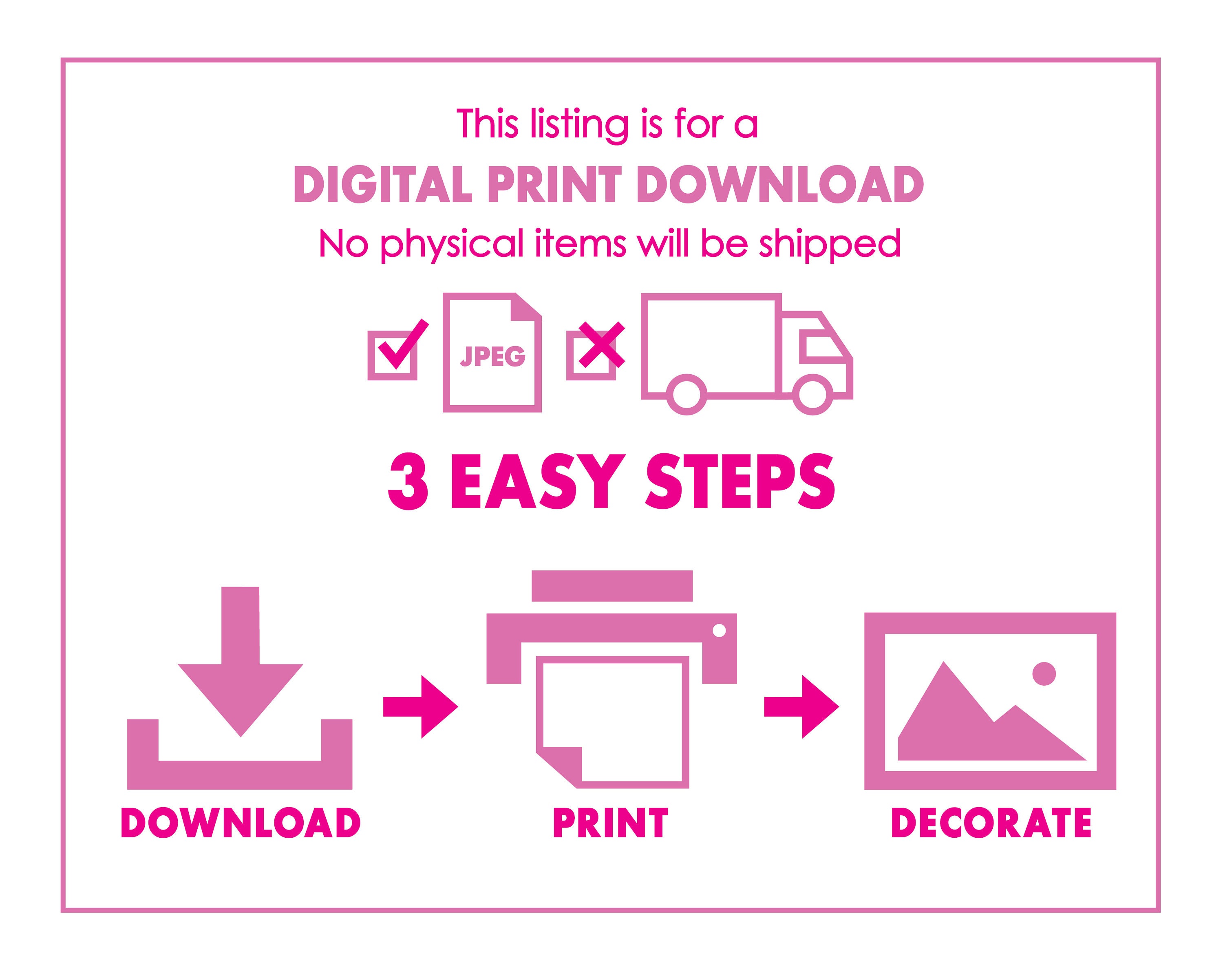 This listing is for a

DIGITAL PRINT DOWNLOAD

No physical items will be shipped

JPEG

3 EASY STEPS

DOWNLOAD

PRINT

DECORATE