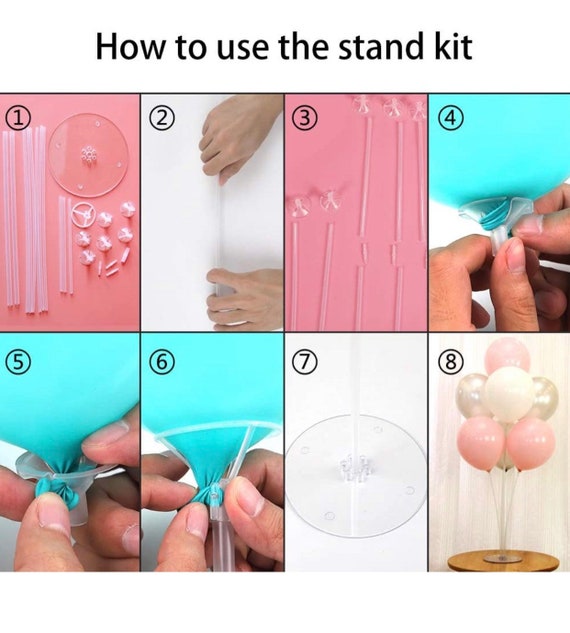 How to use the stand kit

①

②

③

④

⑤

⑥

⑦

⑧