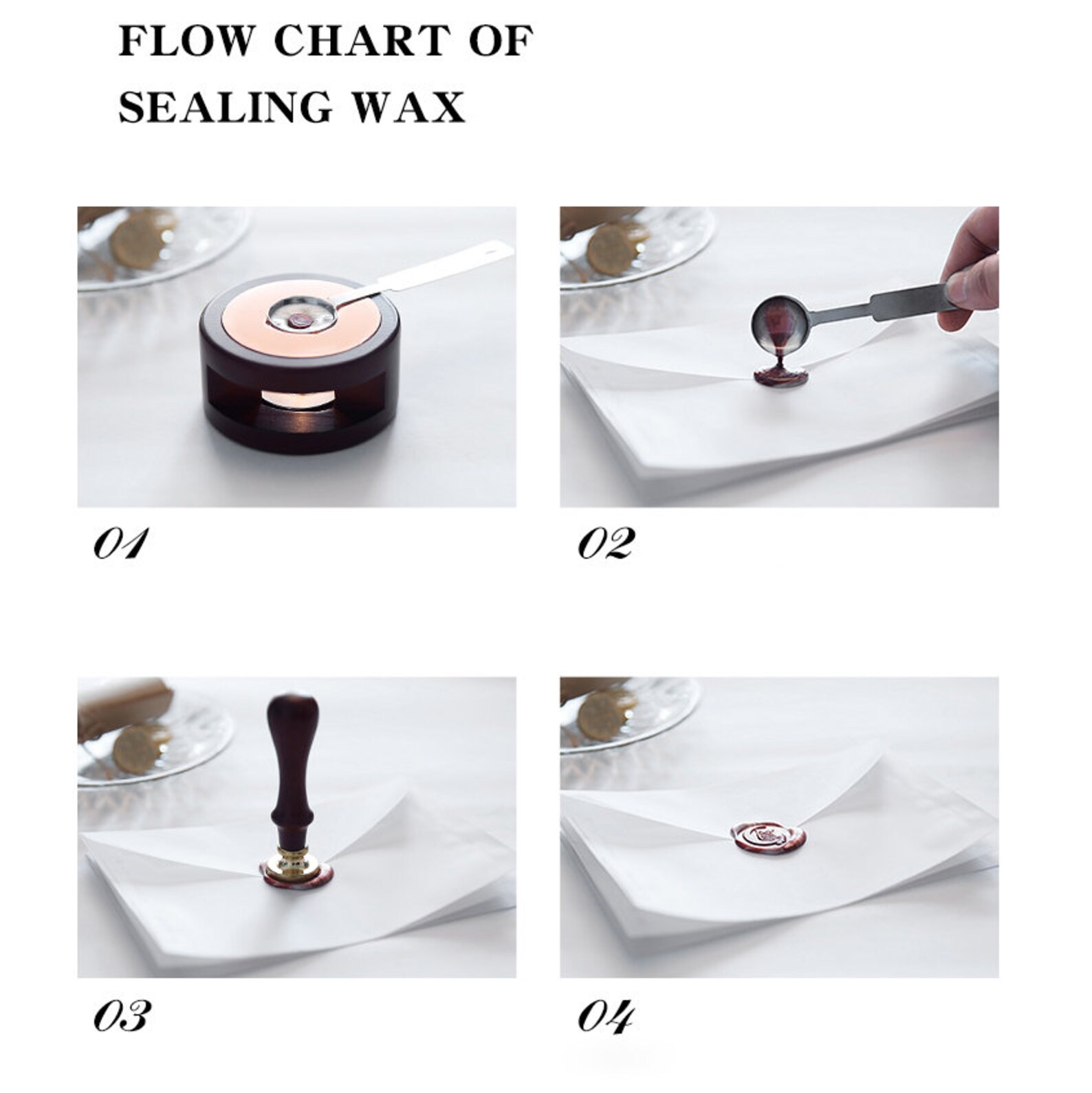 FLOW CHART OF SEALING WAX

01

02

03

04