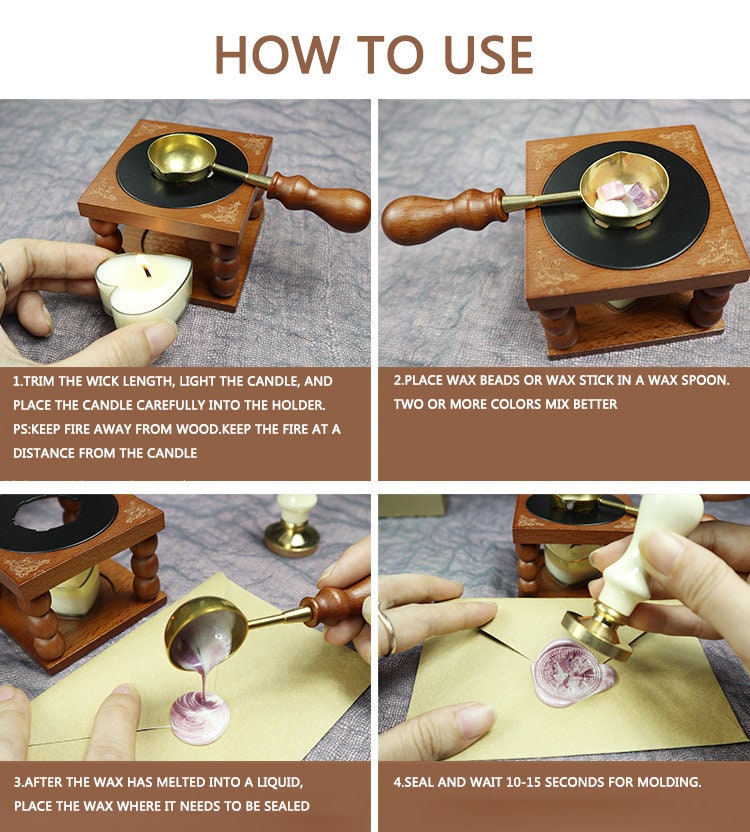 HOW TO USE

1.TRIM THE WICK LENGTH, LIGHT THE CANDLE, AND PLACE THE CANDLE CAREFULLY INTO THE HOLDER. PS:KEEP FIRE AWAY FROM WOOD.KEEP THE FIRE AT A DISTANCE FROM THE CANDLE

2.PLACE WAX BEADS OR WAX STICK IN A WAX SPOON. TWO OR MORE COLORS MIX BETTER

3.AFTER THE WAX HAS MELTED INTO A LIQUID, PLACE THE WAX WHERE IT NEEDS TO BE SEALED

4.SEAL AND WAIT 10-15 SECONDS FOR MOLDING.