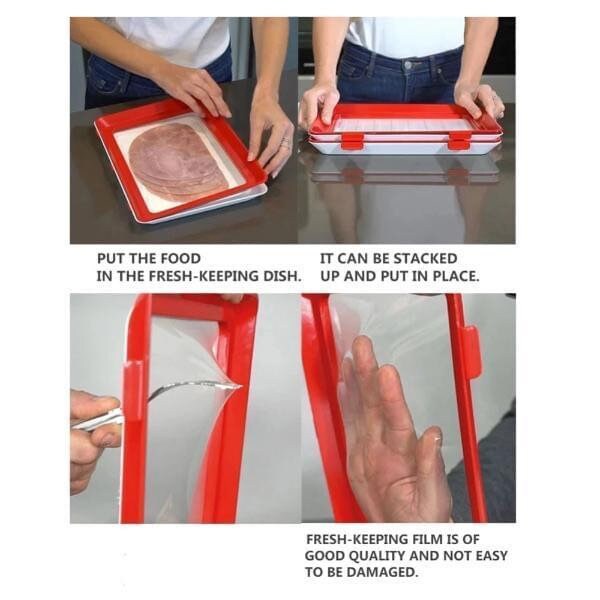 PUT THE FOOD
IN THE FRESH-KEEPING DISH.

IT CAN BE STACKED
UP AND PUT IN PLACE.

FRESH-KEEPING FILM IS OF
GOOD QUALITY AND NOT EASY
TO BE DAMAGED.