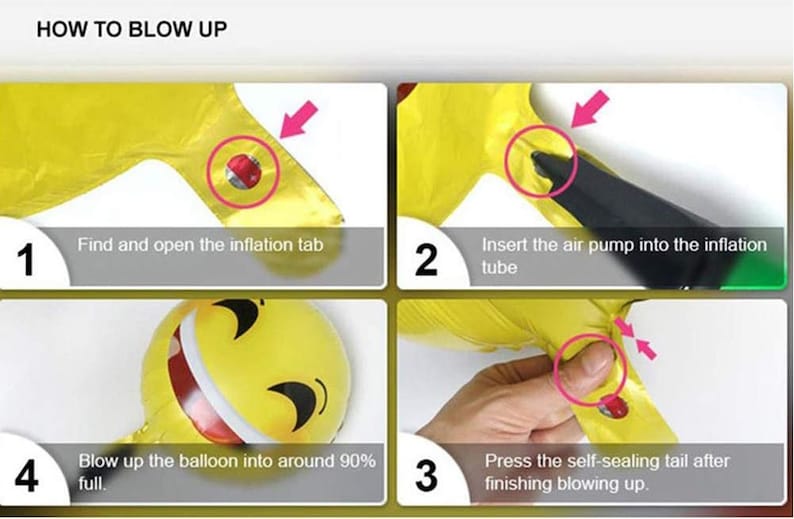 HOW TO BLOW UP

1 Find and open the inflation tab

2 Insert the air pump into the inflation tube

4 Blow up the balloon into around 90% full.

3 Press the self-sealing tail after finishing blowing up.