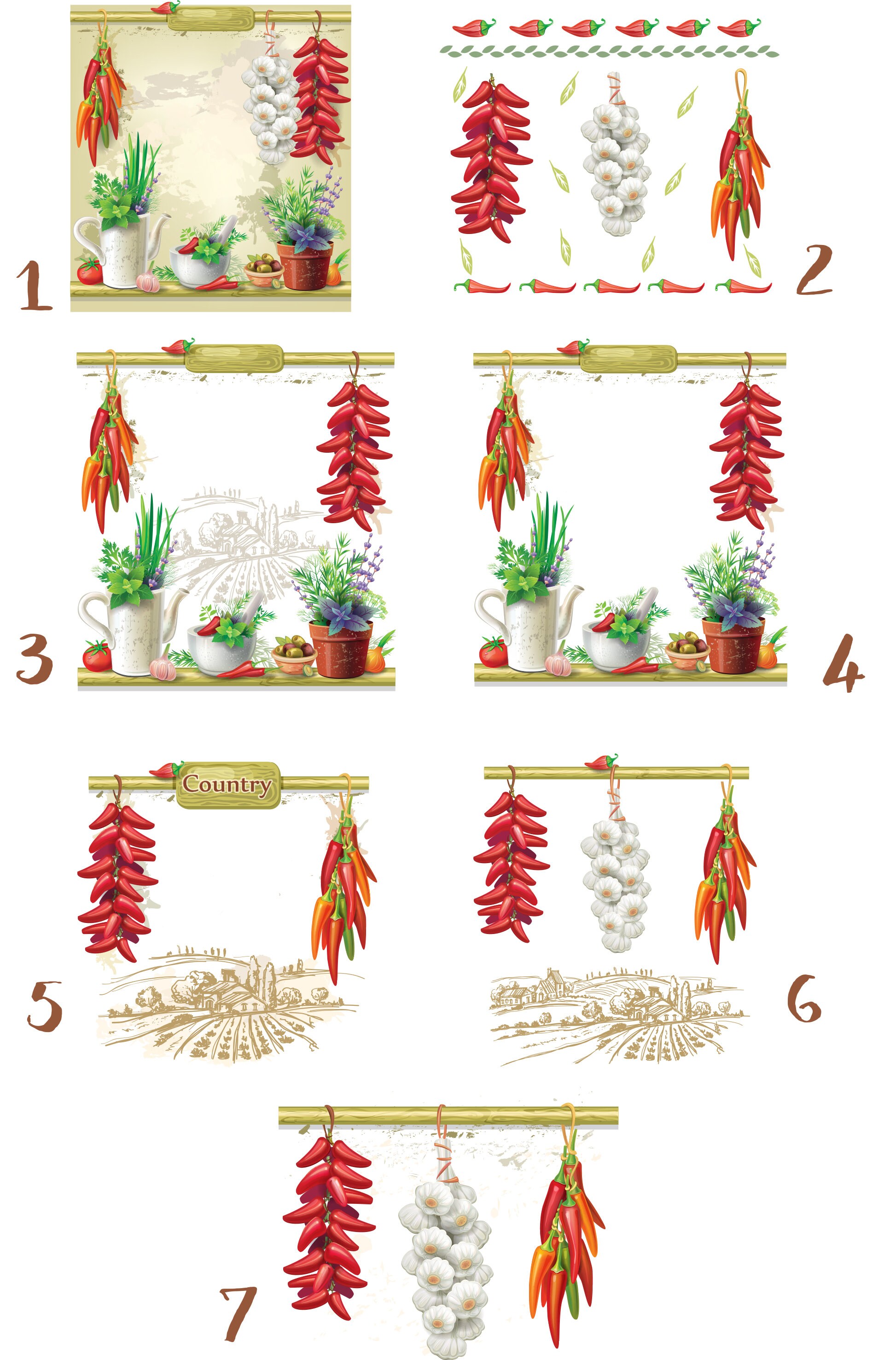 1

2

3

4

Country

5

6

7