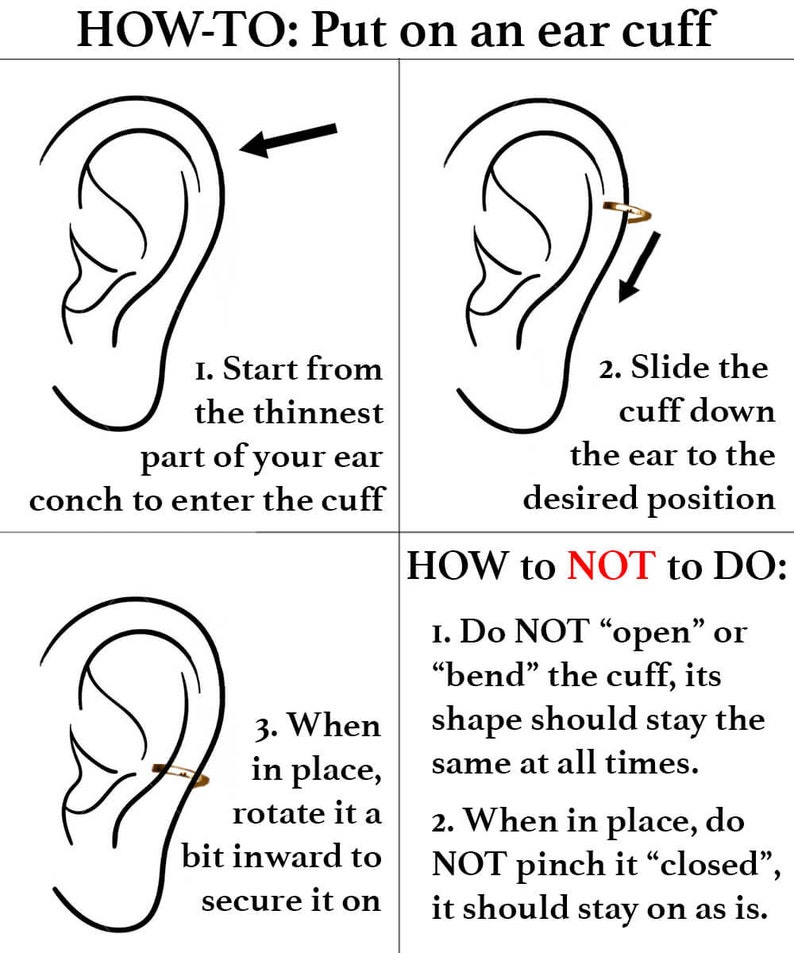 HOW-TO: Put on an ear cuff

1. Start from the thinnest part of your ear conch to enter the cuff

2. Slide the cuff down the ear to the desired position

3. When in place, rotate it a bit inward to secure it on

HOW to NOT to DO:

1. Do NOT “open” or “bend” the cuff, its shape should stay the same at all times.

2. When in place, do NOT pinch it “closed”, it should stay on as is.