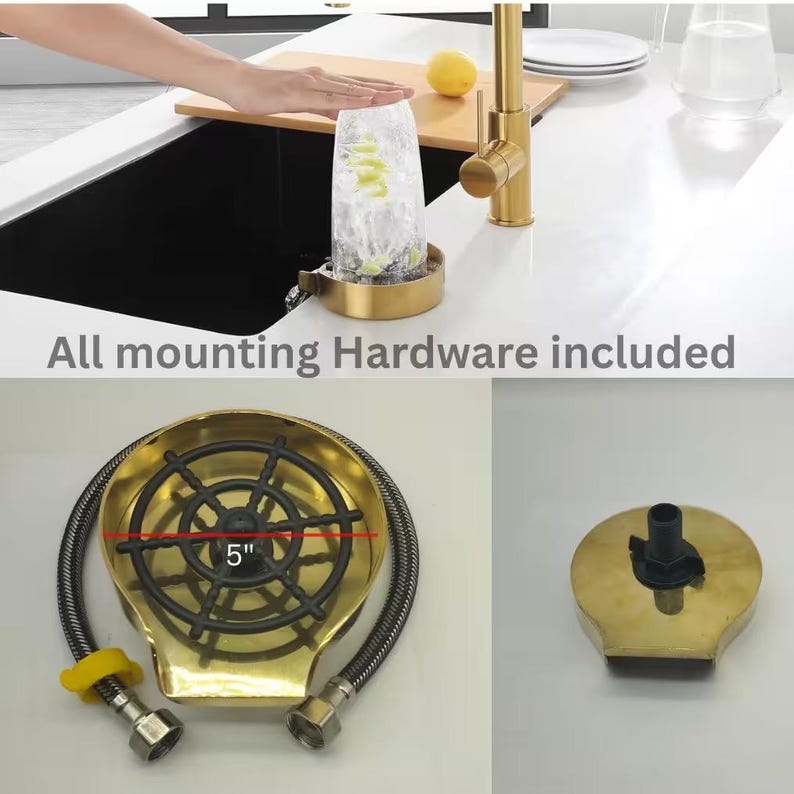 All mounting Hardware included

5"