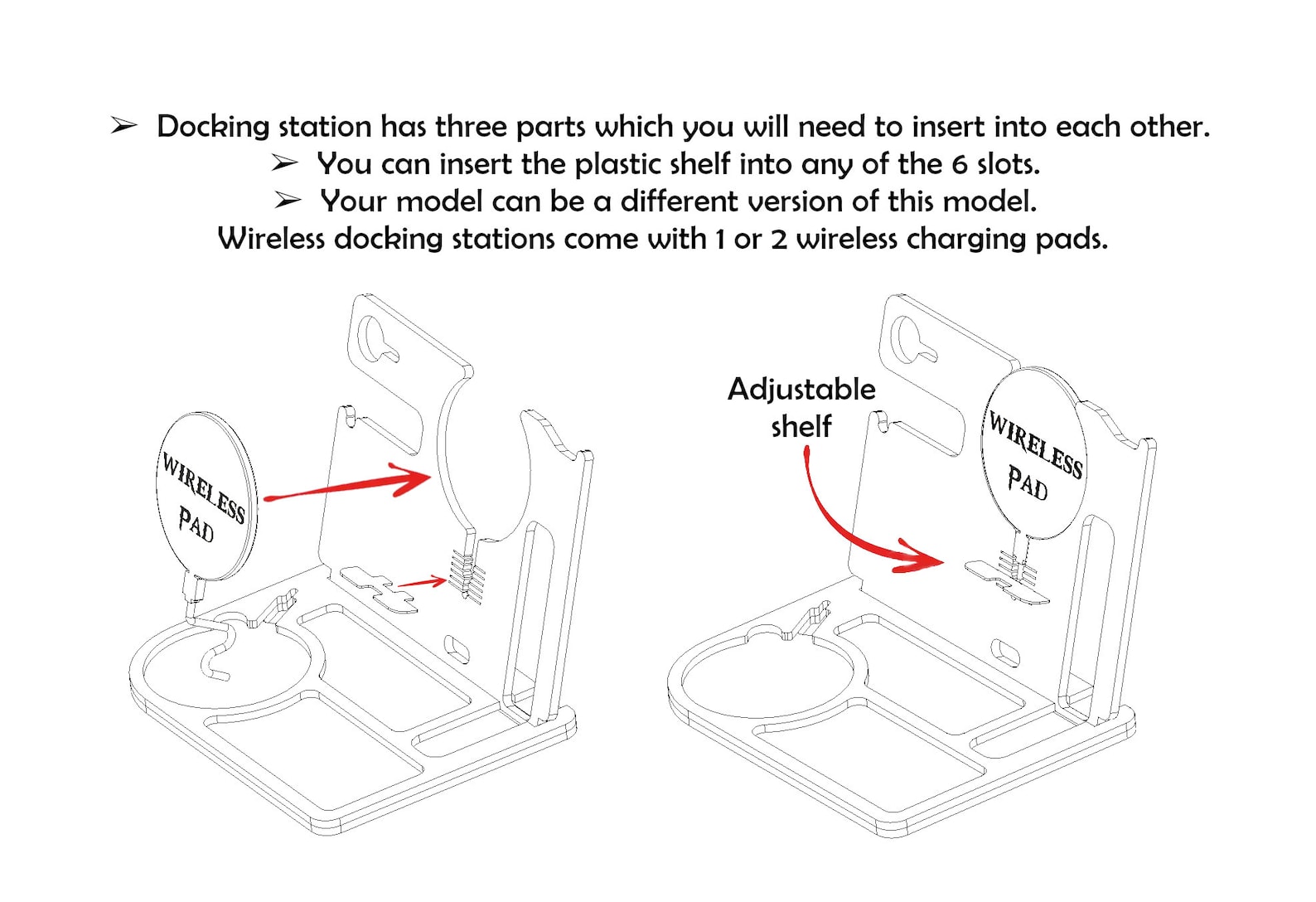 ➢ Docking station has three parts which you will need to insert into each other.
➢ You can insert the plastic shelf into any of the 6 slots.
➢ Your model can be a different version of this model.
Wireless docking stations come with 1 or 2 wireless charging pads.

WIRELESS PAD

Adjustable shelf

WIRELESS PAD