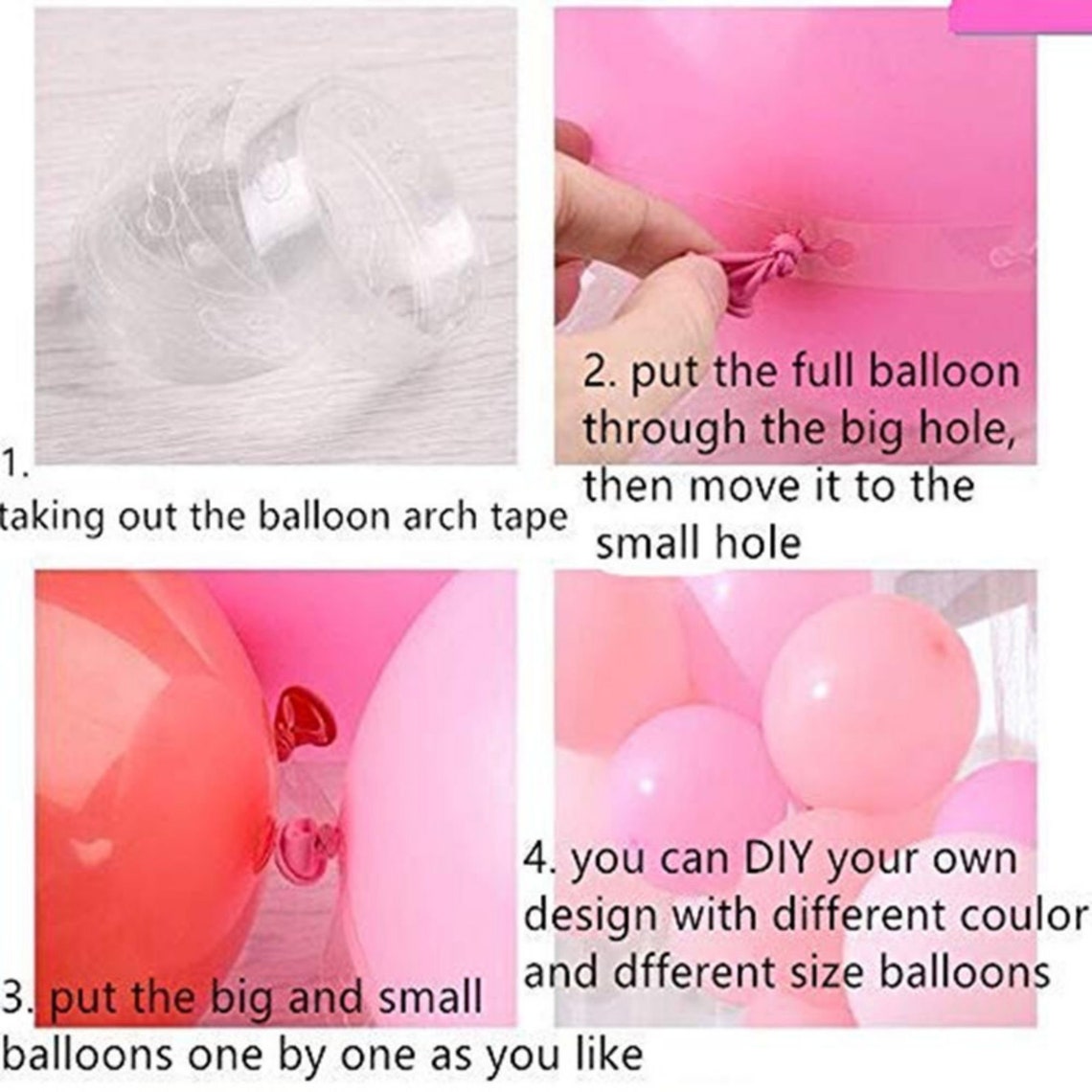 1.
taking out the balloon arch tape

2. put the full balloon through the big hole, then move it to the small hole

3. put the big and small balloons one by one as you like

4. you can DIY your own design with different coulor and dfferent size balloons