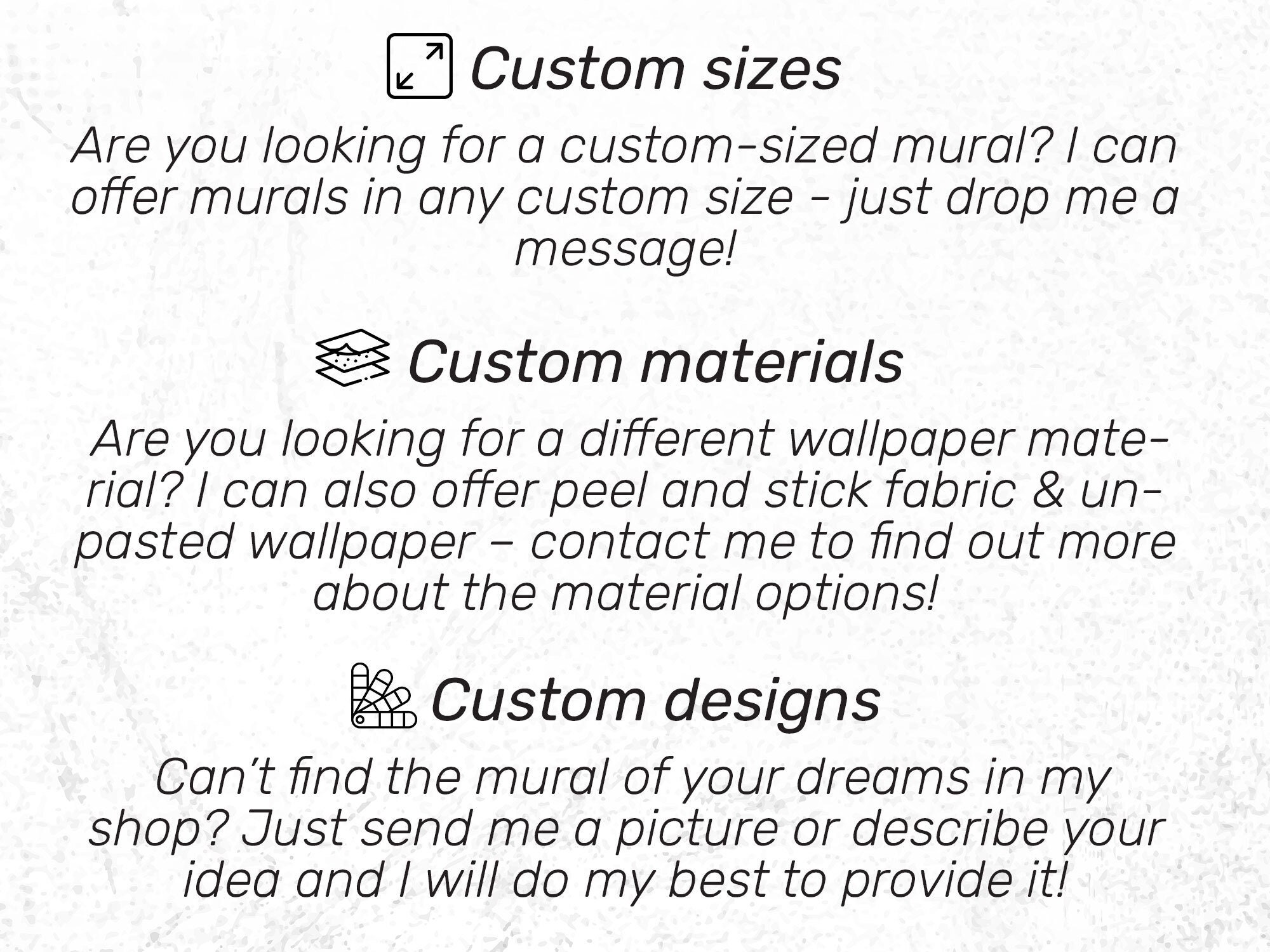 Custom sizes

Are you looking for a custom-sized mural? I can offer murals in any custom size - just drop me a message!

Custom materials

Are you looking for a different wallpaper material? I can also offer peel and stick fabric & unpasted wallpaper – contact me to find out more about the material options!

Custom designs

Can't find the mural of your dreams in my shop? Just send me a picture or describe your idea and I will do my best to provide it!