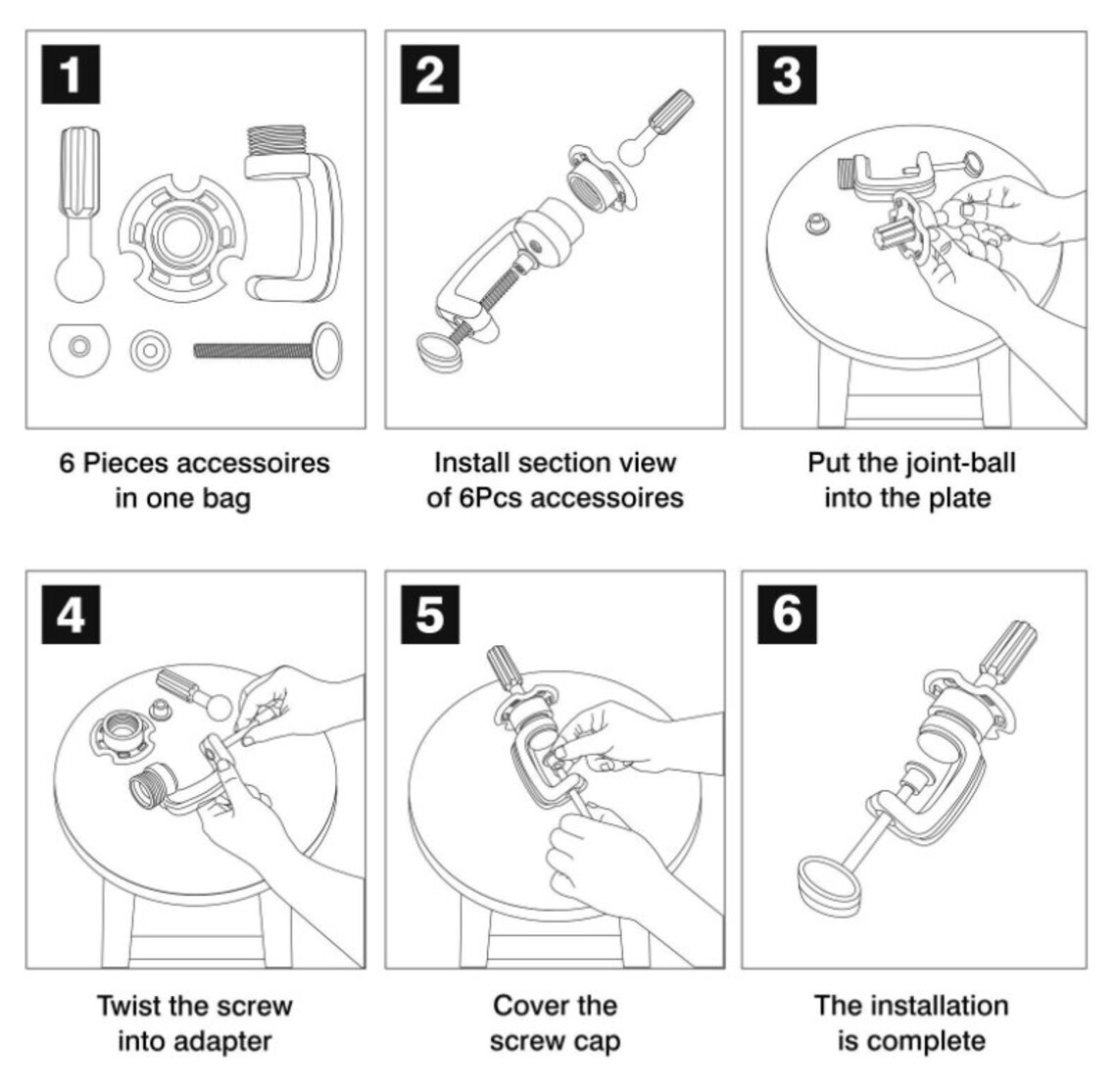 1

6 Pieces accessoires in one bag

2

Install section view of 6Pcs accessoires

3

Put the joint-ball into the plate

4

Twist the screw into adapter

5

Cover the screw cap

6

The installation is complete