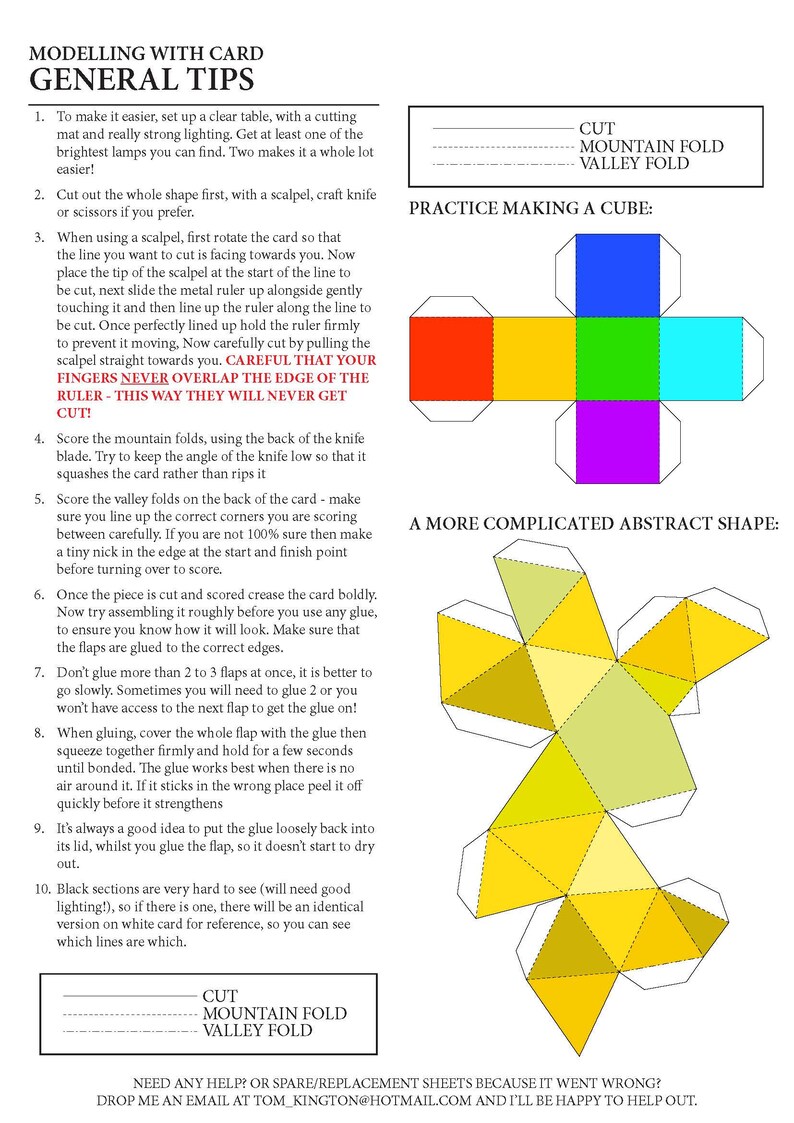 MODELLING WITH CARD
GENERAL TIPS

1. To make it easier, set up a clear table, with a cutting mat and really strong lighting. Get at least one of the brightest lamps you can find. Two makes it a whole lot easier!

2. Cut out the whole shape first, with a scalpel, craft knife or scissors if you prefer.

3. When using a scalpel, first rotate the card so that the line you want to cut is facing towards you. Now place the tip of the scalpel at the start of the line to be cut, next slide the metal ruler up alongside gently touching it and then line up the ruler along the line to be cut. Once perfectly lined up hold the ruler firmly to prevent it moving, Now carefully cut by pulling the scalpel straight towards you. CAREFUL THAT YOUR FINGERS NEVER OVERLAP THE EDGE OF THE RULER - THIS WAY THEY WILL NEVER GET CUT!

4. Score the mountain folds, using the back of the knife blade. Try to keep the angle of the knife low so that it squashes the card rather than rips it

5. Score the valley folds on the back of the card - make sure you line up the correct corners you are scoring between carefully. If you are not 100% sure then make a tiny nick in the edge at the start and finish point before turning over to score.

6. Once the piece is cut and scored crease the card boldly. Now try assembling it roughly before you use any glue, to ensure you know how it will look. Make sure that the flaps are glued to the correct edges.

7. Don't glue more than 2 to 3 flaps at once, it is better to go slowly. Sometimes you will need to glue 2 or you won't have access to the next flap to get the glue on!

8. When gluing, cover the whole flap with the glue then squeeze together firmly and hold for a few seconds until bonded. The glue works best when there is no air around it. If it sticks in the wrong place peel it off quickly before it strengthens

9. It's always a good idea to put the glue loosely back into its lid, whilst you glue the flap, so it doesn't start to dry out.

10. Black sections are very hard to see (will need good lighting!), so if there is one, there will be an identical version on white card for reference, so you can see which lines are which.

CUT
MOUNTAIN FOLD
VALLEY FOLD

CUT
MOUNTAIN FOLD
VALLEY FOLD

PRACTICE MAKING A CUBE:

A MORE COMPLICATED ABSTRACT SHAPE:

NEED ANY HELP? OR SPARE/REPLACEMENT SHEETS BECAUSE IT WENT WRONG?
DROP ME AN EMAIL AT TOM_KINGTON@HOTMAIL.COM AND I'LL BE HAPPY TO HELP OUT.