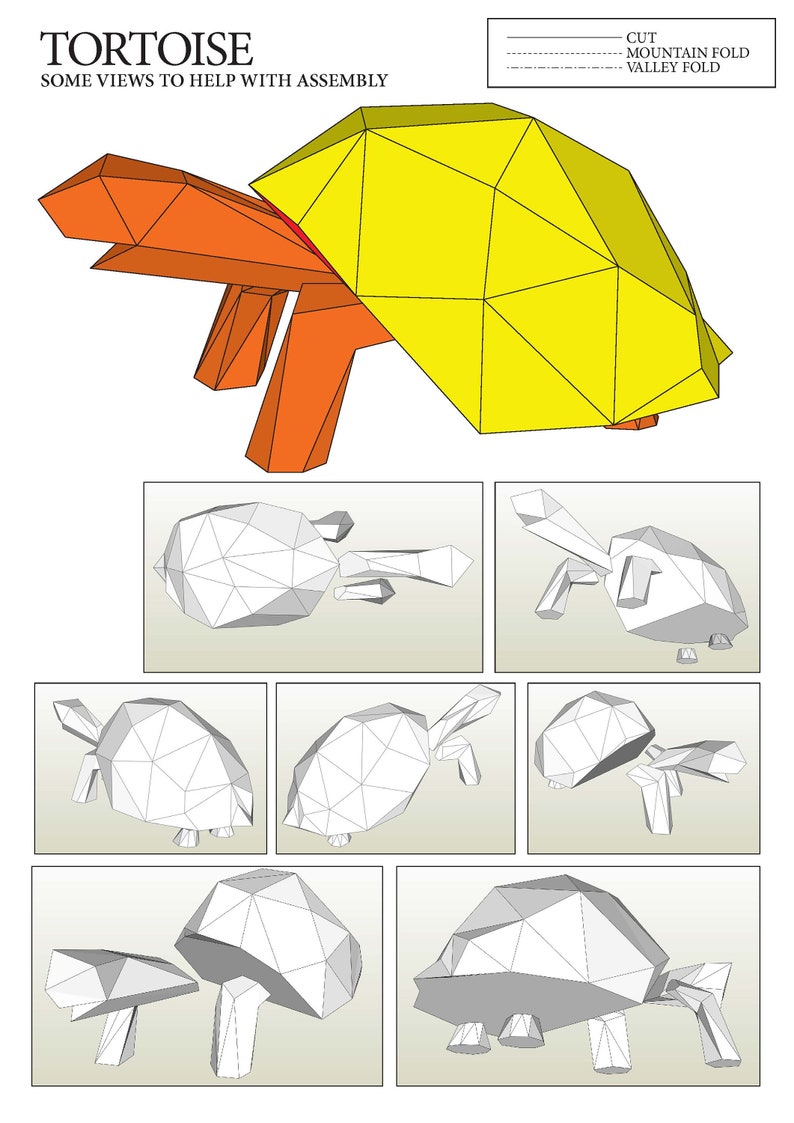 TORTOISE
SOME VIEWS TO HELP WITH ASSEMBLY

CUT
MOUNTAIN FOLD
VALLEY FOLD