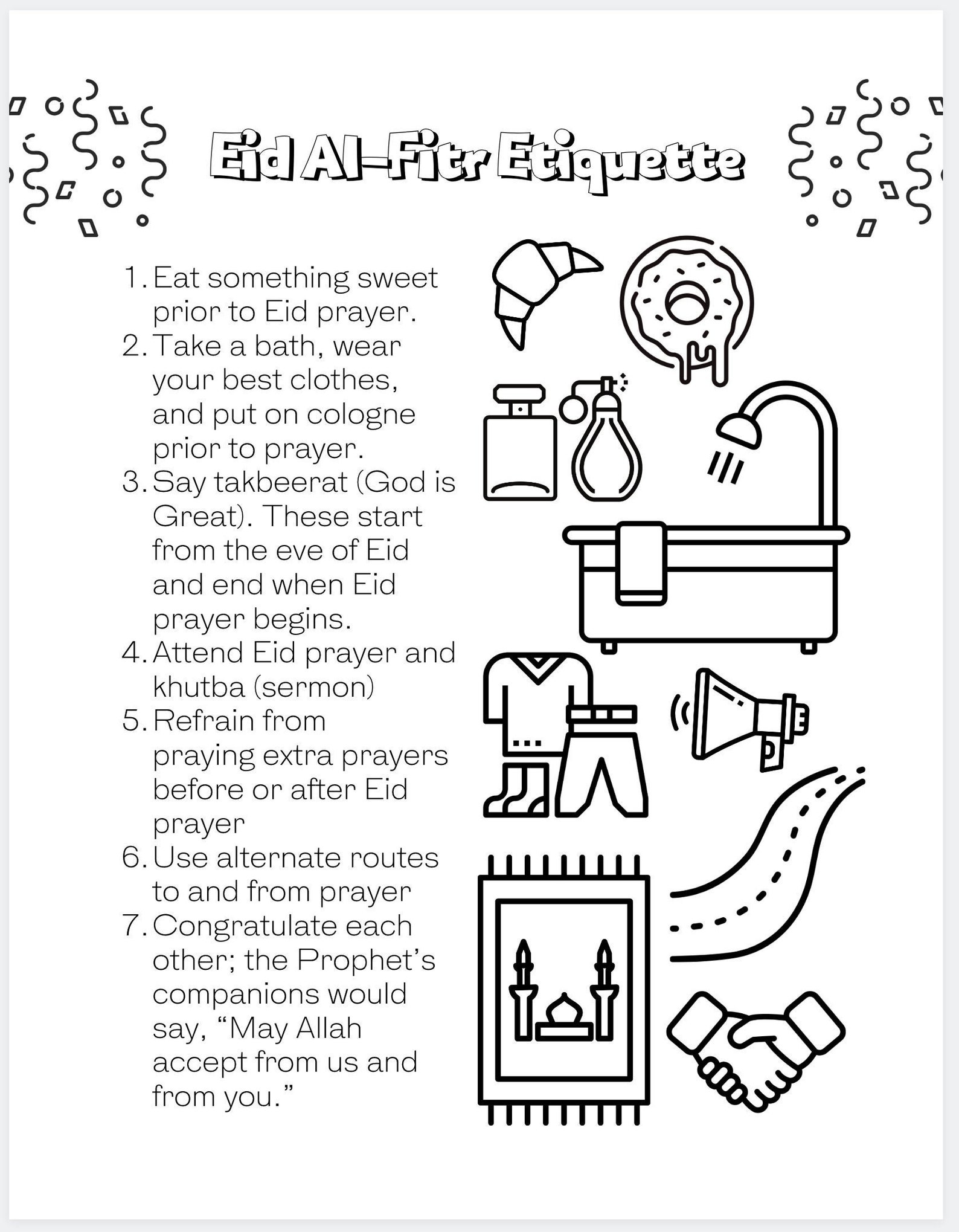 Eid Al-Fitr Etiquette

1. Eat something sweet prior to Eid prayer.
2. Take a bath, wear your best clothes, and put on cologne prior to prayer.
3. Say takbeerat (God is Great). These start from the eve of Eid and end when Eid prayer begins.
4. Attend Eid prayer and khutba (sermon)
5. Refrain from praying extra prayers before or after Eid prayer
6. Use alternate routes to and from prayer
7. Congratulate each other; the Prophet's companions would say, "May Allah accept from us and from you."