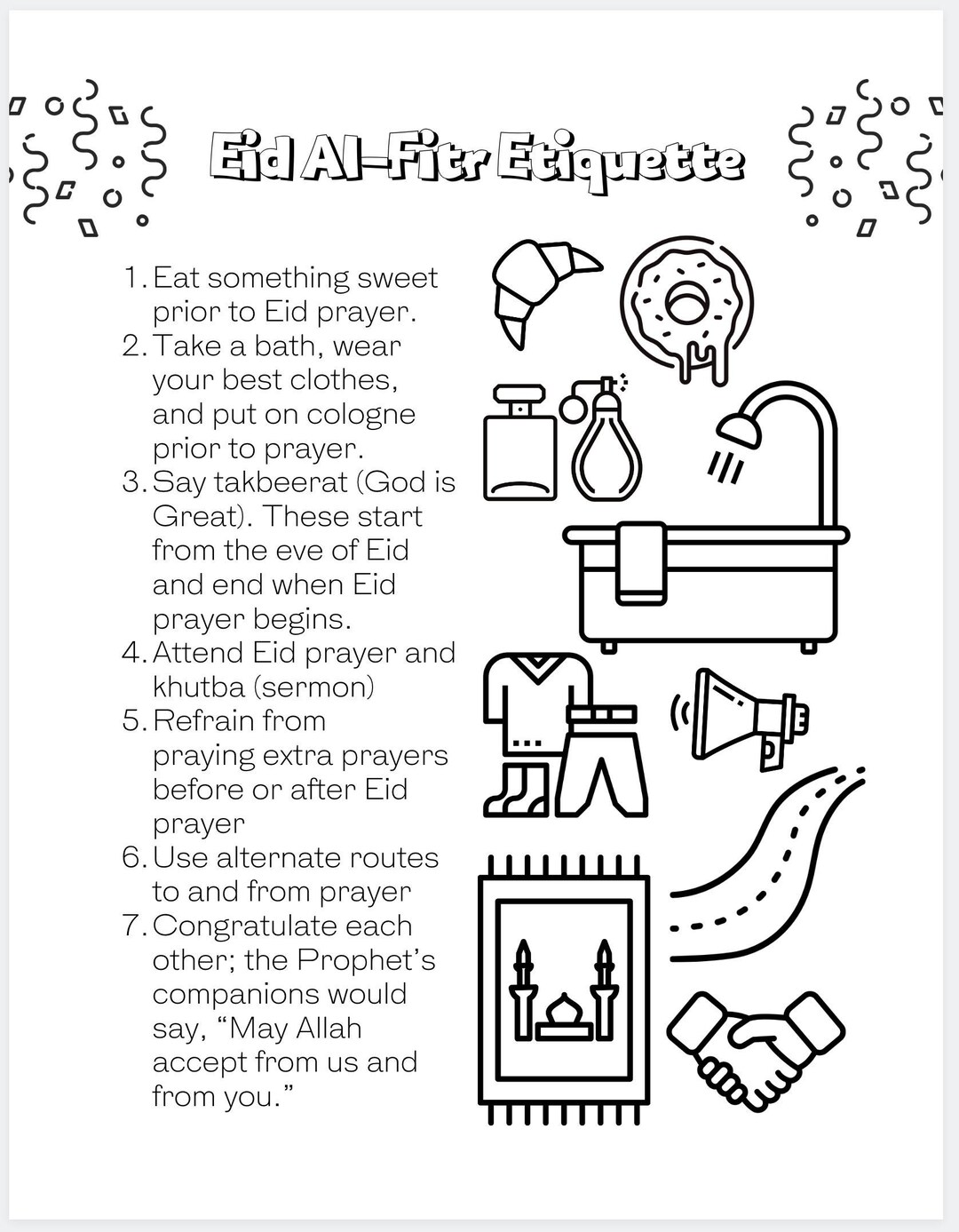 Eid Al-Fitr Etiquette

1. Eat something sweet prior to Eid prayer.
2. Take a bath, wear your best clothes, and put on cologne prior to prayer.
3. Say takbeerat (God is Great). These start from the eve of Eid and end when Eid prayer begins.
4. Attend Eid prayer and khutba (sermon)
5. Refrain from praying extra prayers before or after Eid prayer
6. Use alternate routes to and from prayer
7. Congratulate each other; the Prophet's companions would say, "May Allah accept from us and from you."