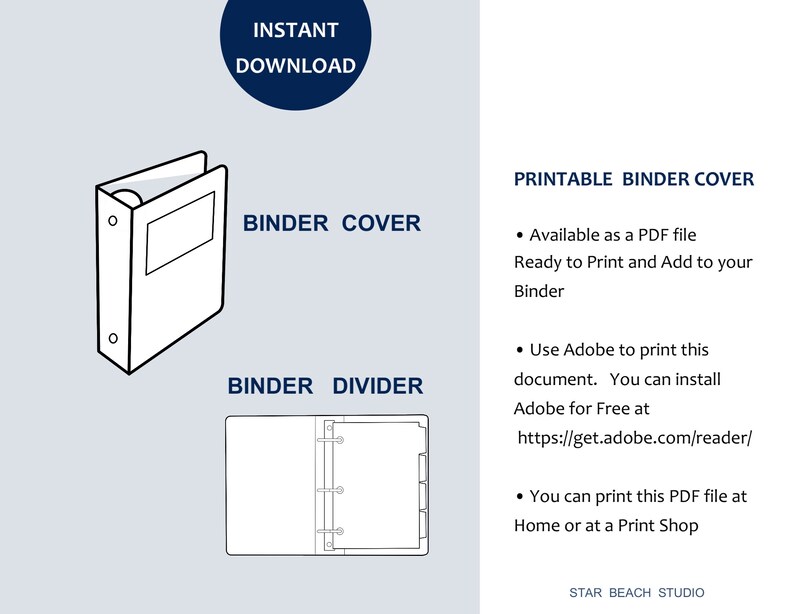 INSTANT DOWNLOAD

BINDER COVER

BINDER DIVIDER

PRINTABLE BINDER COVER

• Available as a PDF file Ready to Print and Add to your Binder

• Use Adobe to print this document. You can install Adobe for Free at https://get.adobe.com/reader/

• You can print this PDF file at Home or at a Print Shop

STAR BEACH STUDIO