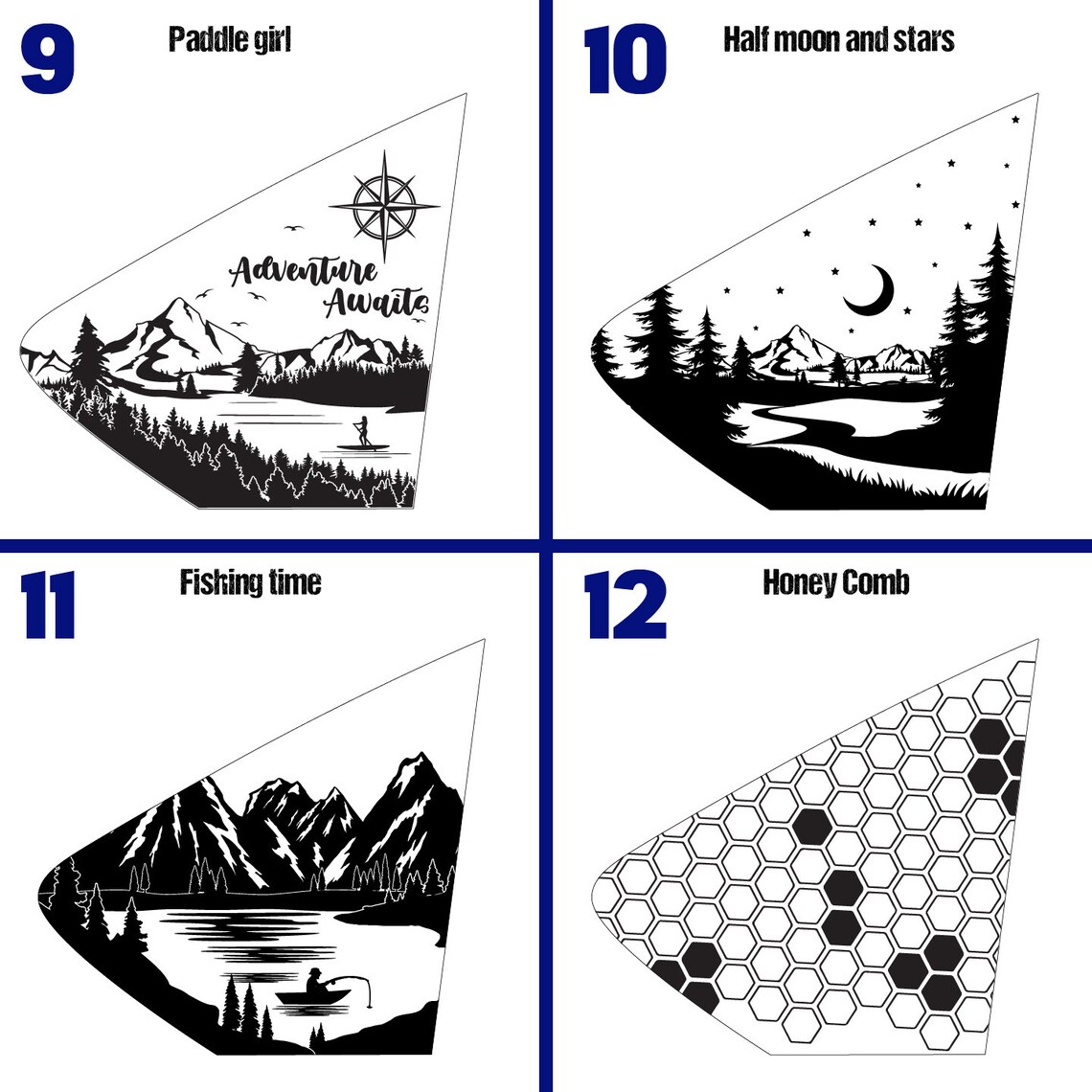 9 Paddle girl

Adventure Awaits

10 Half moon and stars

11 Fishing time

12 Honey Comb