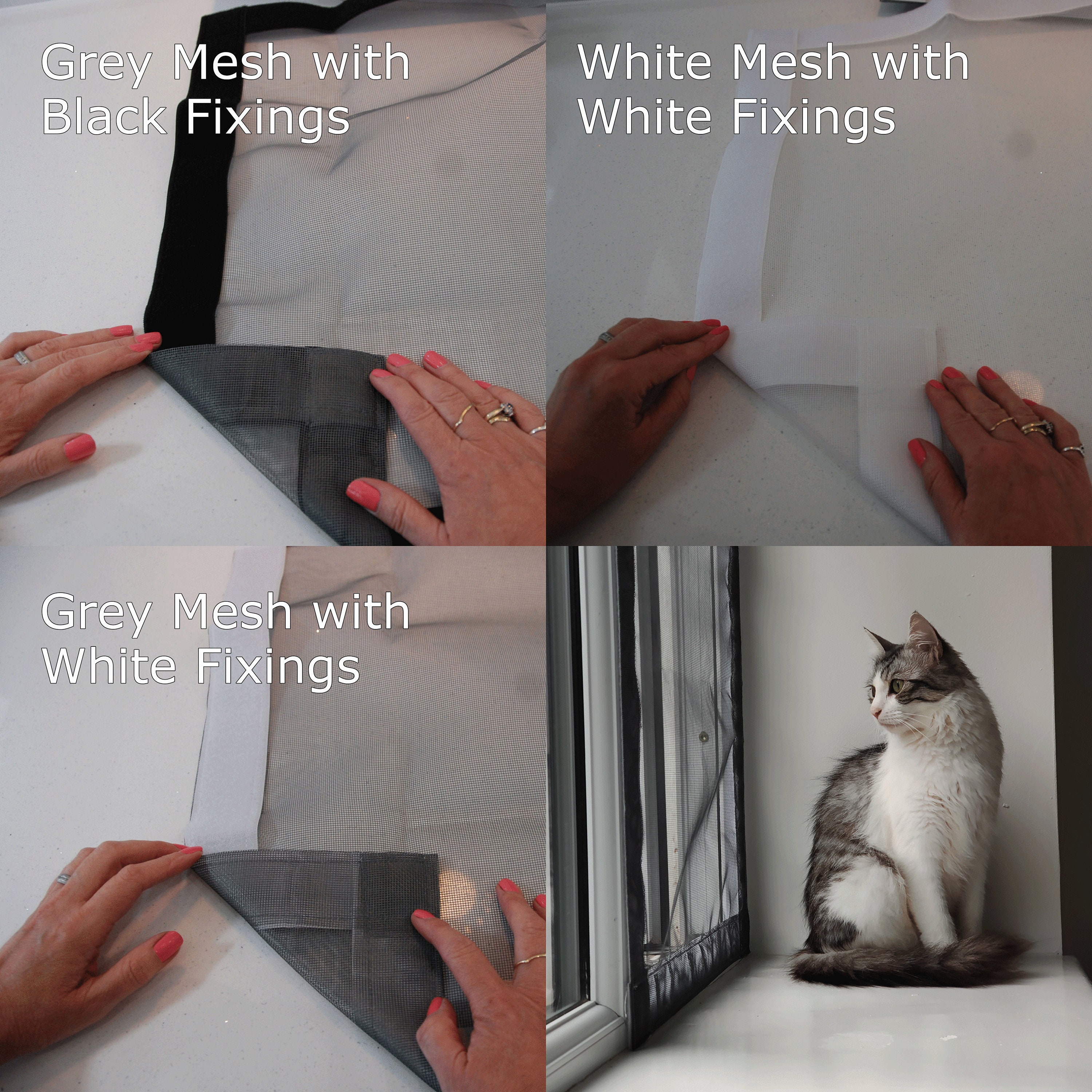 Grey Mesh with Black Fixings

White Mesh with White Fixings

Grey Mesh with White Fixings