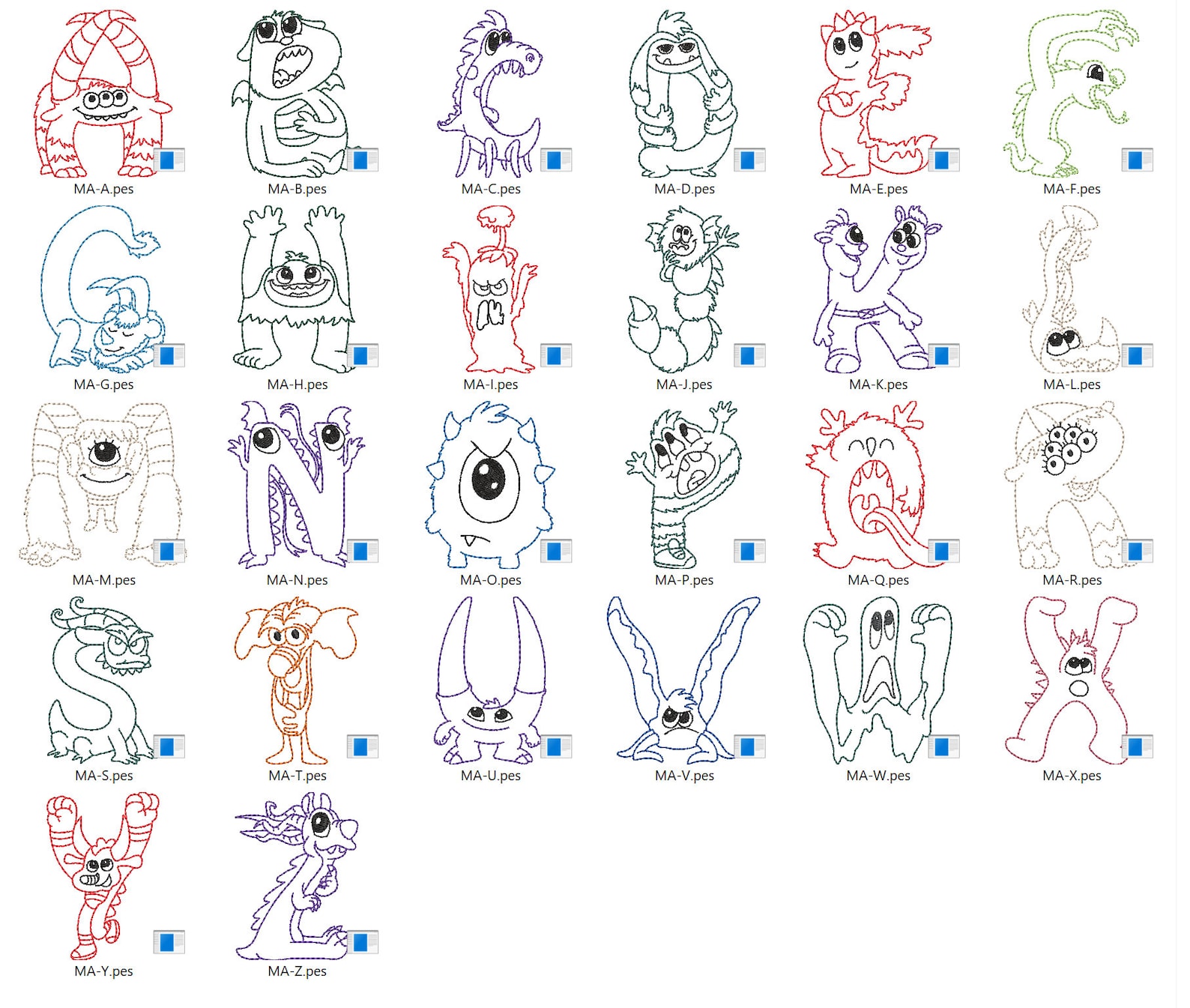 MA-A.pes MA-B.pes MA-C.pes MA-D.pes MA-E.pes MA-F.pes

MA-G.pes MA-H.pes MA-I.pes MA-J.pes MA-K.pes MA-L.pes

MA-M.pes MA-N.pes MA-O.pes MA-P.pes MA-Q.pes MA-R.pes

MA-S.pes MA-T.pes MA-U.pes MA-V.pes MA-W.pes MA-X.pes

MA-Y.pes MA-Z.pes