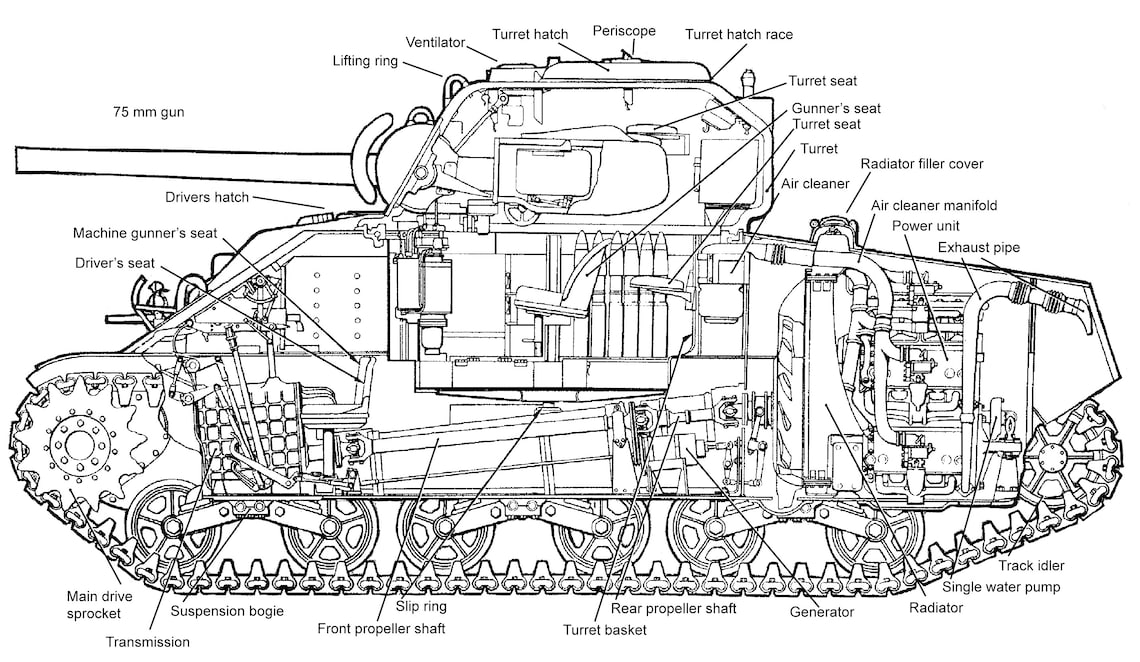 Periscope
Turret hatch
Turret hatch race
Ventilator
Lifting ring
Turret seat
75 mm gun
Gunner's seat
Turret seat
Turret
Radiator filler cover
Air cleaner
Drivers hatch
Air cleaner manifold
Power unit
Machine gunner's seat
Exhaust pipe
Driver's seat
Track idler
Single water pump
Main drive sprocket
Suspension bogie
Slip ring
Rear propeller shaft
Generator
Radiator
Transmission
Front propeller shaft
Turret basket