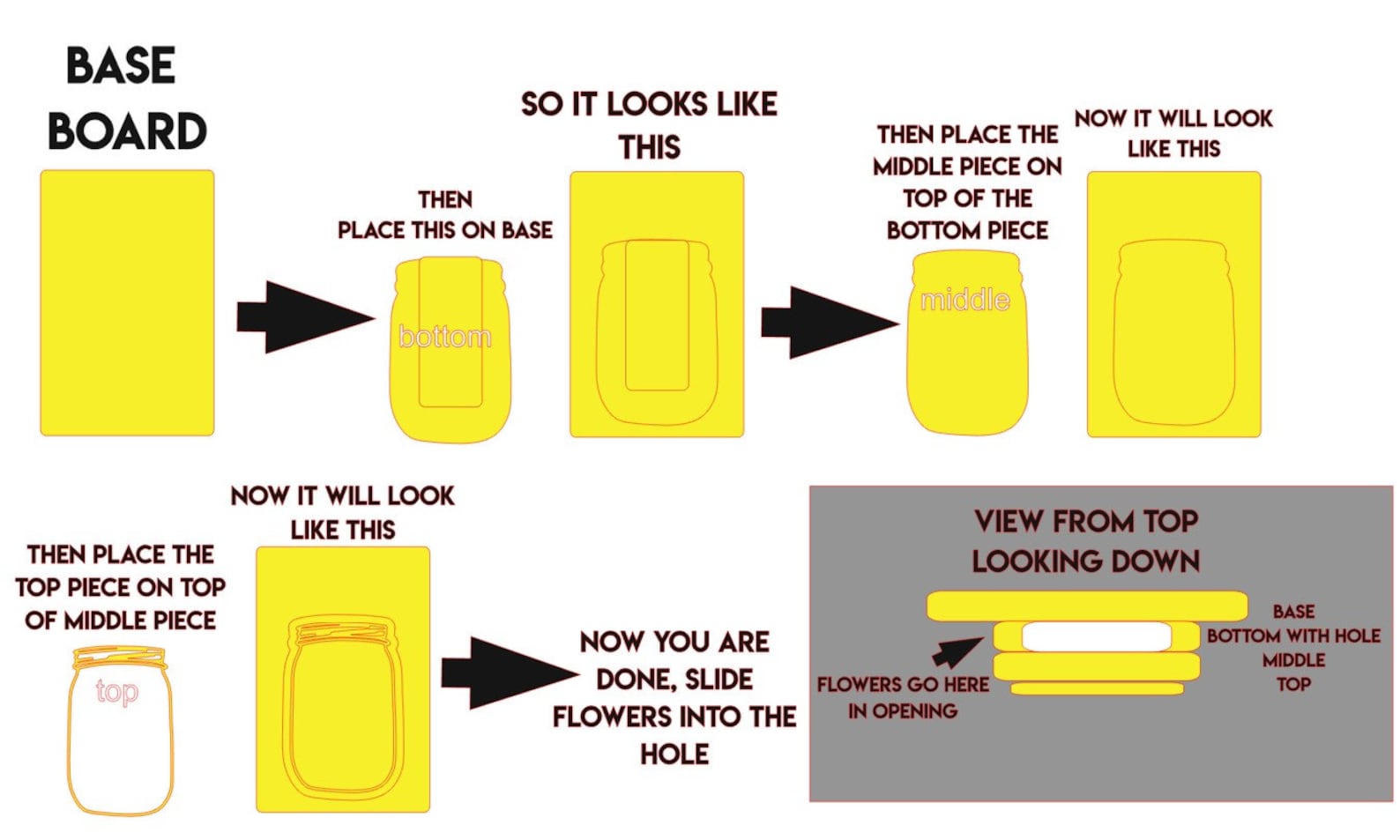 BASE BOARD

THEN PLACE THIS ON BASE

bottom

SO IT LOOKS LIKE THIS

THEN PLACE THE MIDDLE PIECE ON TOP OF THE BOTTOM PIECE

middle

NOW IT WILL LOOK LIKE THIS

THEN PLACE THE TOP PIECE ON TOP OF MIDDLE PIECE

top

NOW IT WILL LOOK LIKE THIS

NOW YOU ARE DONE, SLIDE FLOWERS INTO THE HOLE

VIEW FROM TOP LOOKING DOWN

BASE
BOTTOM WITH HOLE
MIDDLE
TOP

FLOWERS GO HERE IN OPENING