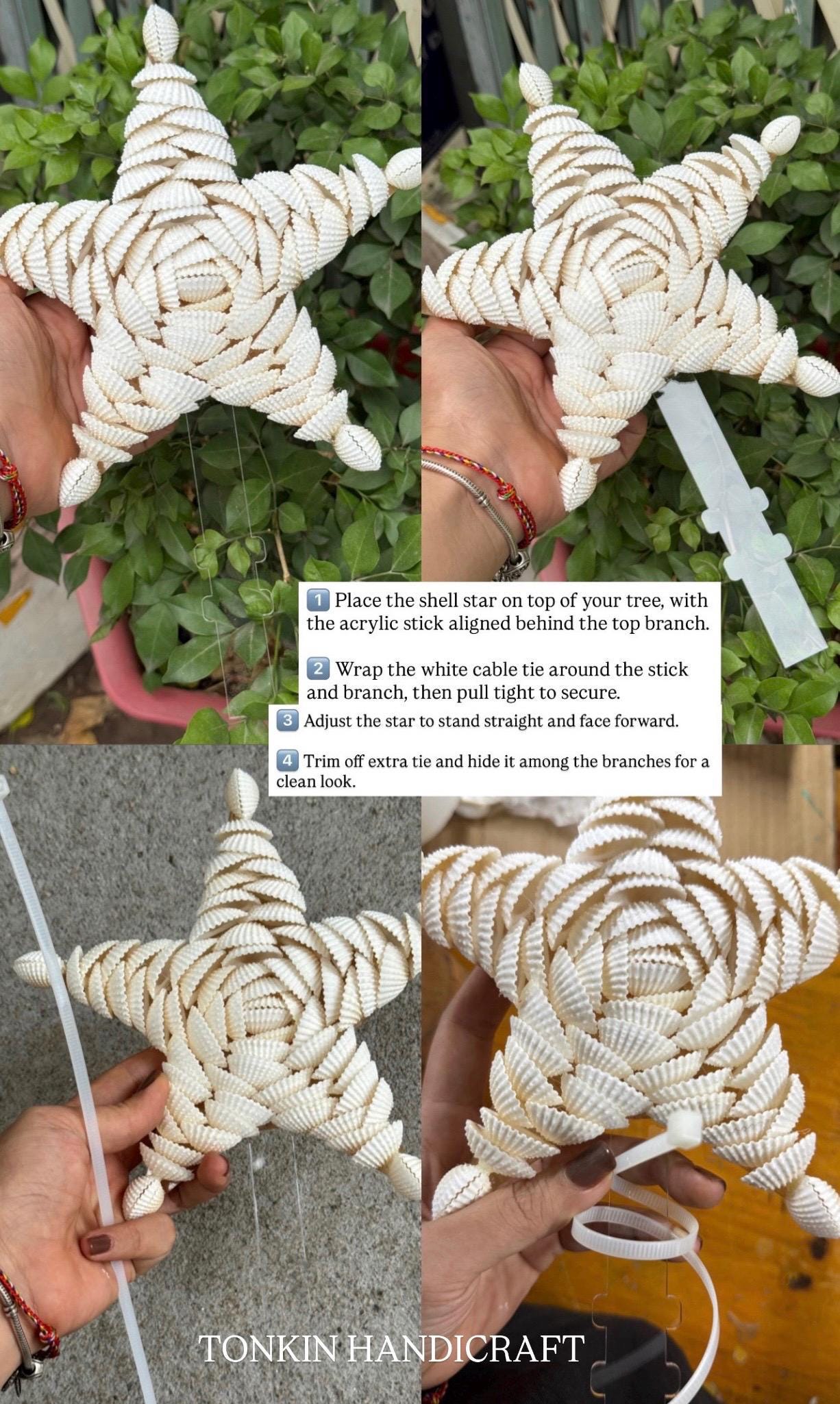 1 Place the shell star on top of your tree, with the acrylic stick aligned behind the top branch.

2 Wrap the white cable tie around the stick and branch, then pull tight to secure.

3 Adjust the star to stand straight and face forward.

4 Trim off extra tie and hide it among the branches for a clean look.

TONKIN HANDICRAFT