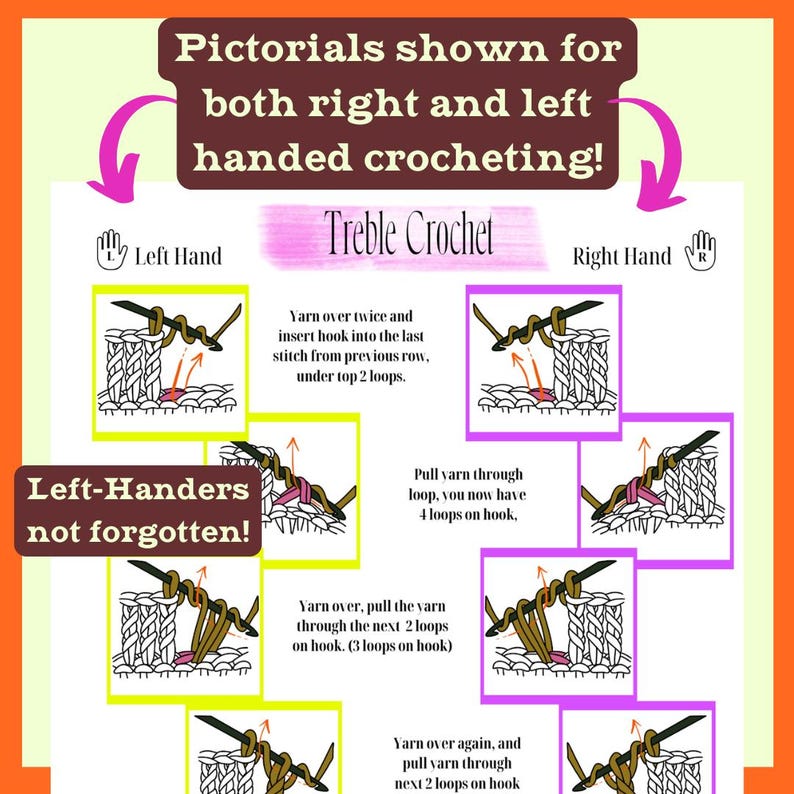 Pictorials shown for both right and left handed crocheting!

Treble Crochet

L Left Hand

Right Hand R

Yarn over twice and insert hook into the last stitch from previous row, under top 2 loops.

Left-Handers not forgotten!

Pull yarn through loop, you now have 4 loops on hook,

Yarn over, pull the yarn through the next 2 loops on hook. (3 loops on hook)

Yarn over again, and pull yarn through next 2 loops on hook