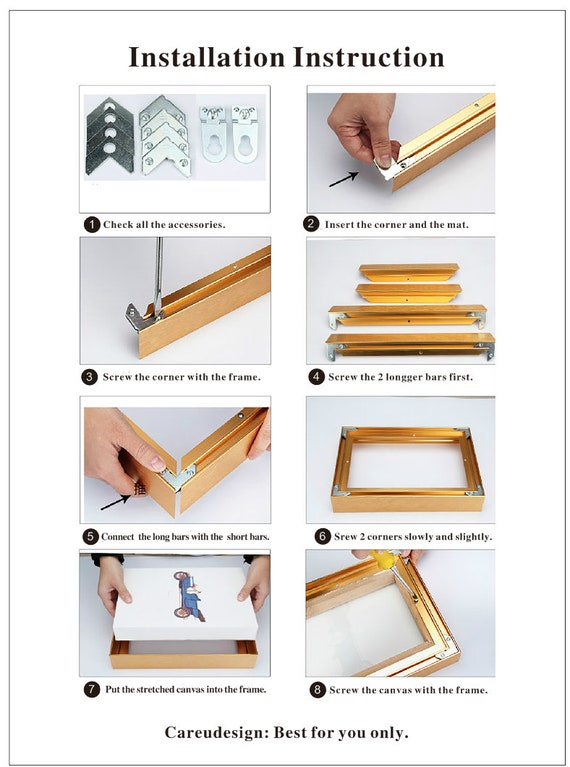 Installation Instruction

1 Check all the accessories.

2 Insert the corner and the mat.

3 Screw the corner with the frame.

4 Screw the 2 longger bars first.

5 Connect the long bars with the short bars.

6 Srew 2 corners slowly and slightly.

7 Put the stretched canvas into the frame.

8 Screw the canvas with the frame.

Careudesign: Best for you only.