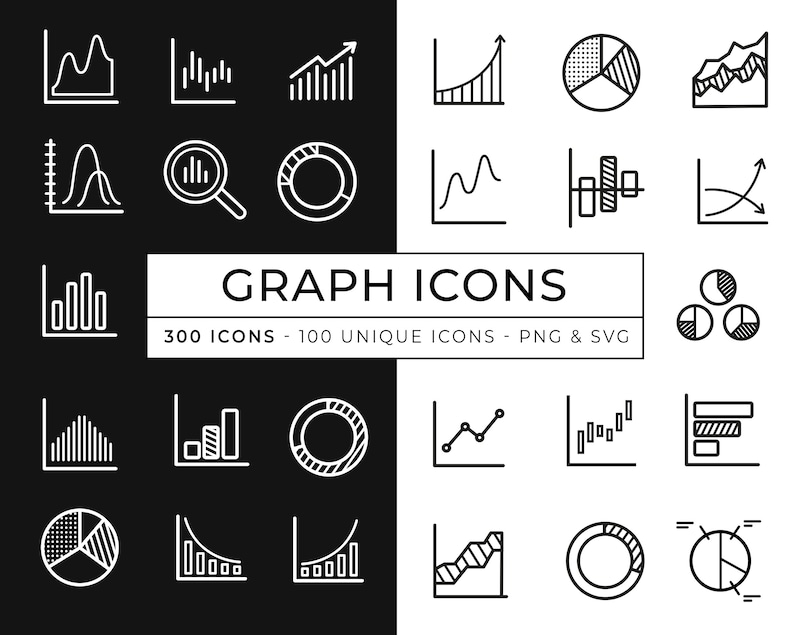 GRAPH ICONS

300 ICONS - 100 UNIQUE ICONS - PNG & SVG