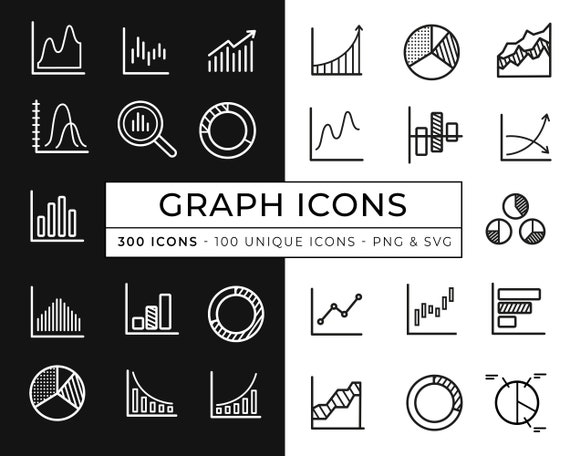 GRAPH ICONS

300 ICONS - 100 UNIQUE ICONS - PNG & SVG