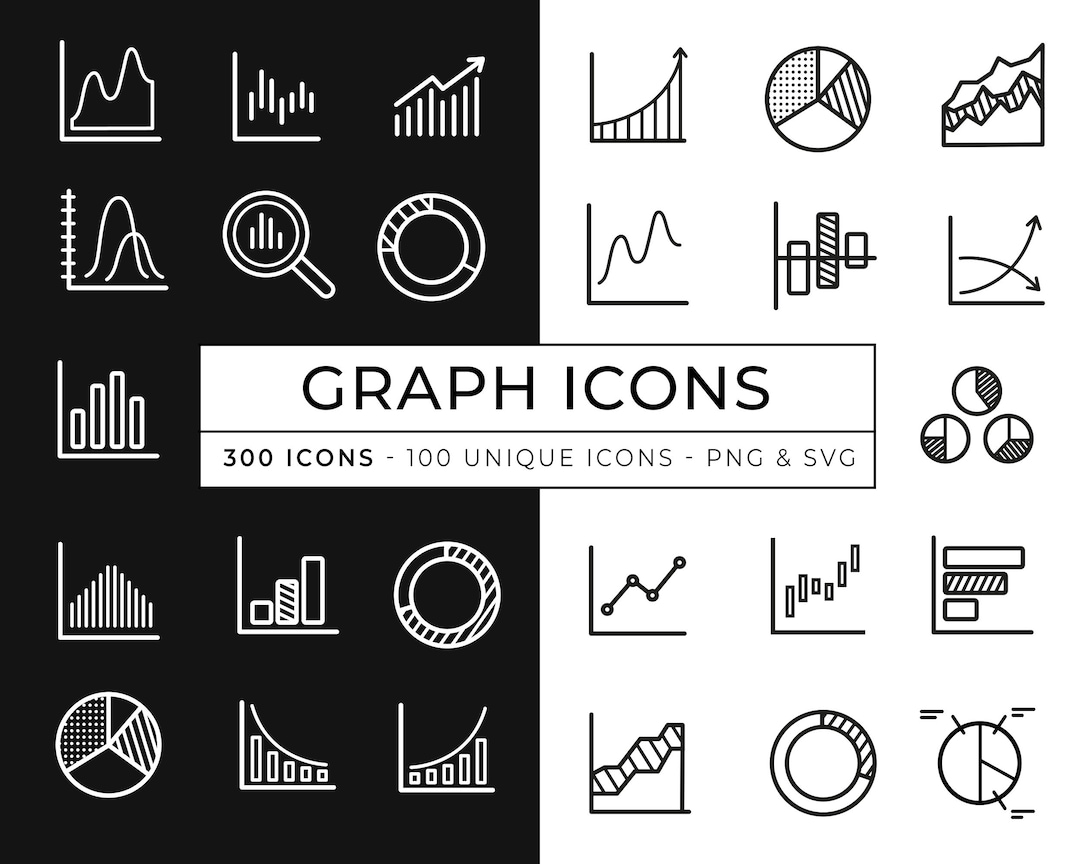 GRAPH ICONS

300 ICONS - 100 UNIQUE ICONS - PNG & SVG