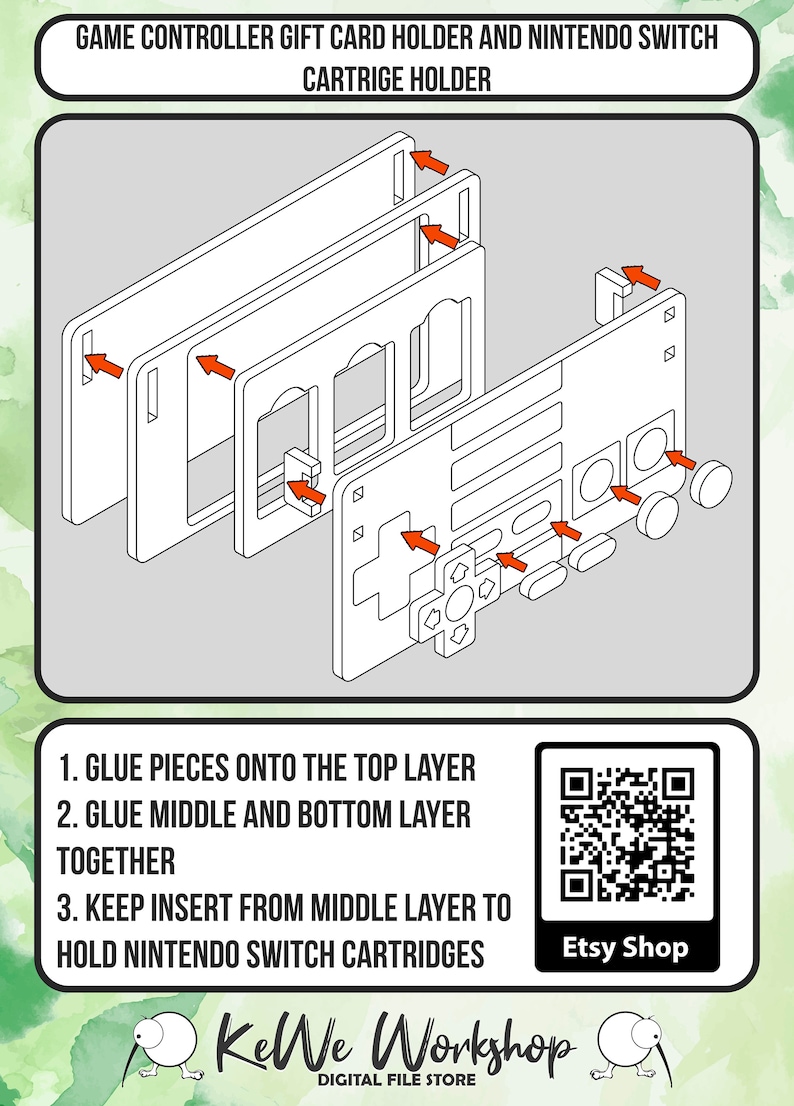 GAME CONTROLLER GIFT CARD HOLDER AND NINTENDO SWITCH CARTRIGE HOLDER

1. GLUE PIECES ONTO THE TOP LAYER
2. GLUE MIDDLE AND BOTTOM LAYER TOGETHER
3. KEEP INSERT FROM MIDDLE LAYER TO HOLD NINTENDO SWITCH CARTRIDGES

Etsy Shop

KeWe Workshop
DIGITAL FILE STORE