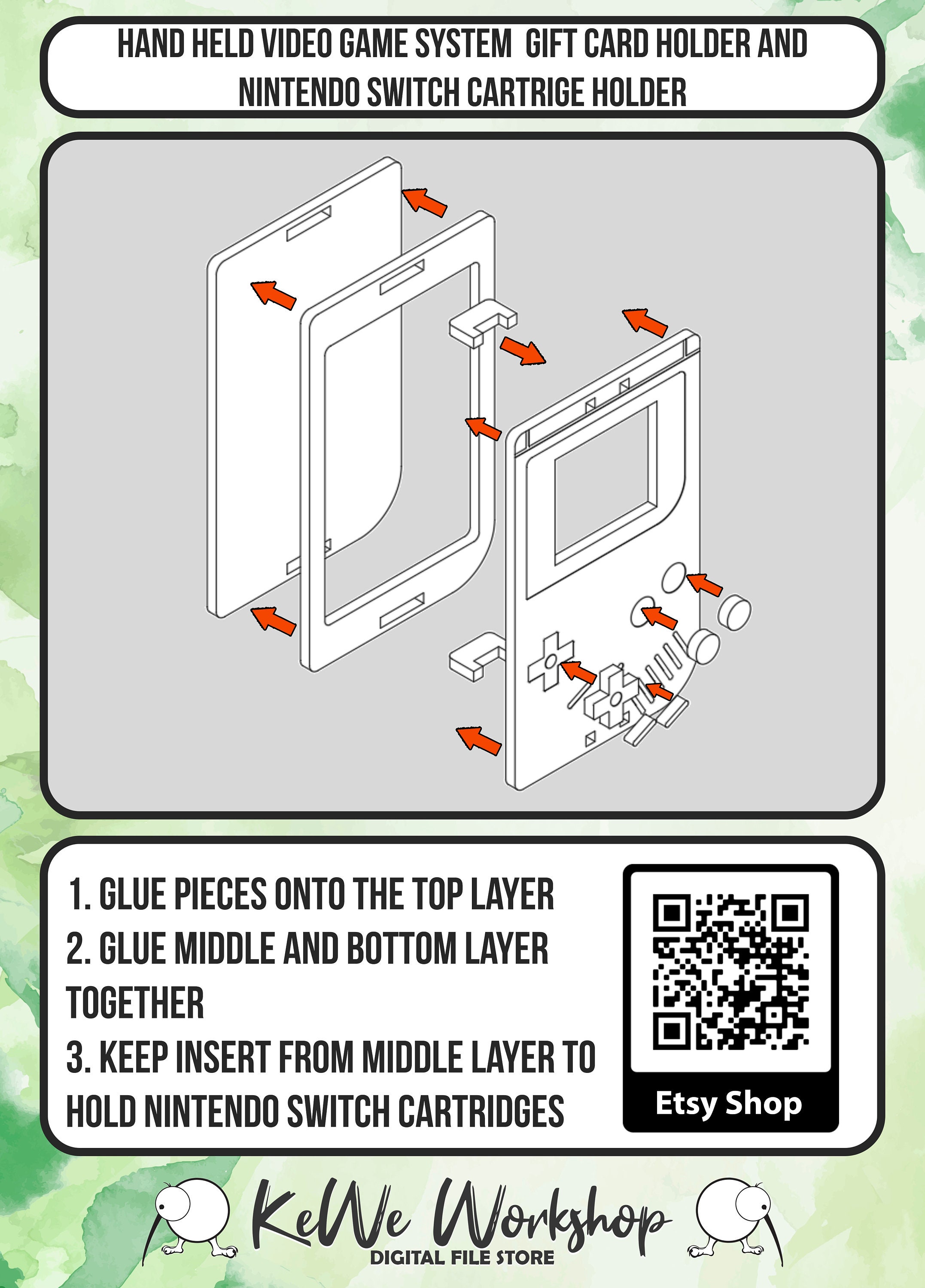 HAND HELD VIDEO GAME SYSTEM GIFT CARD HOLDER AND NINTENDO SWITCH CARTRIGE HOLDER

1. GLUE PIECES ONTO THE TOP LAYER
2. GLUE MIDDLE AND BOTTOM LAYER TOGETHER
3. KEEP INSERT FROM MIDDLE LAYER TO HOLD NINTENDO SWITCH CARTRIDGES

Etsy Shop

KeWe Workshop
DIGITAL FILE STORE