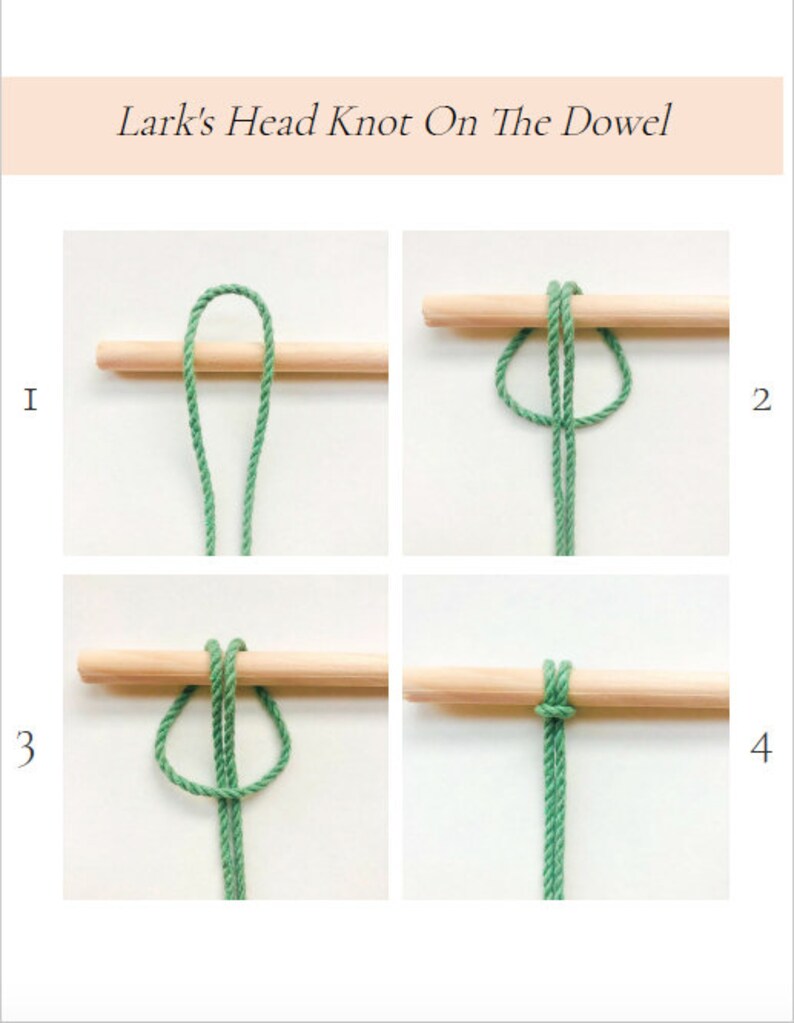 Lark's Head Knot On The Dowel

1

2

3

4