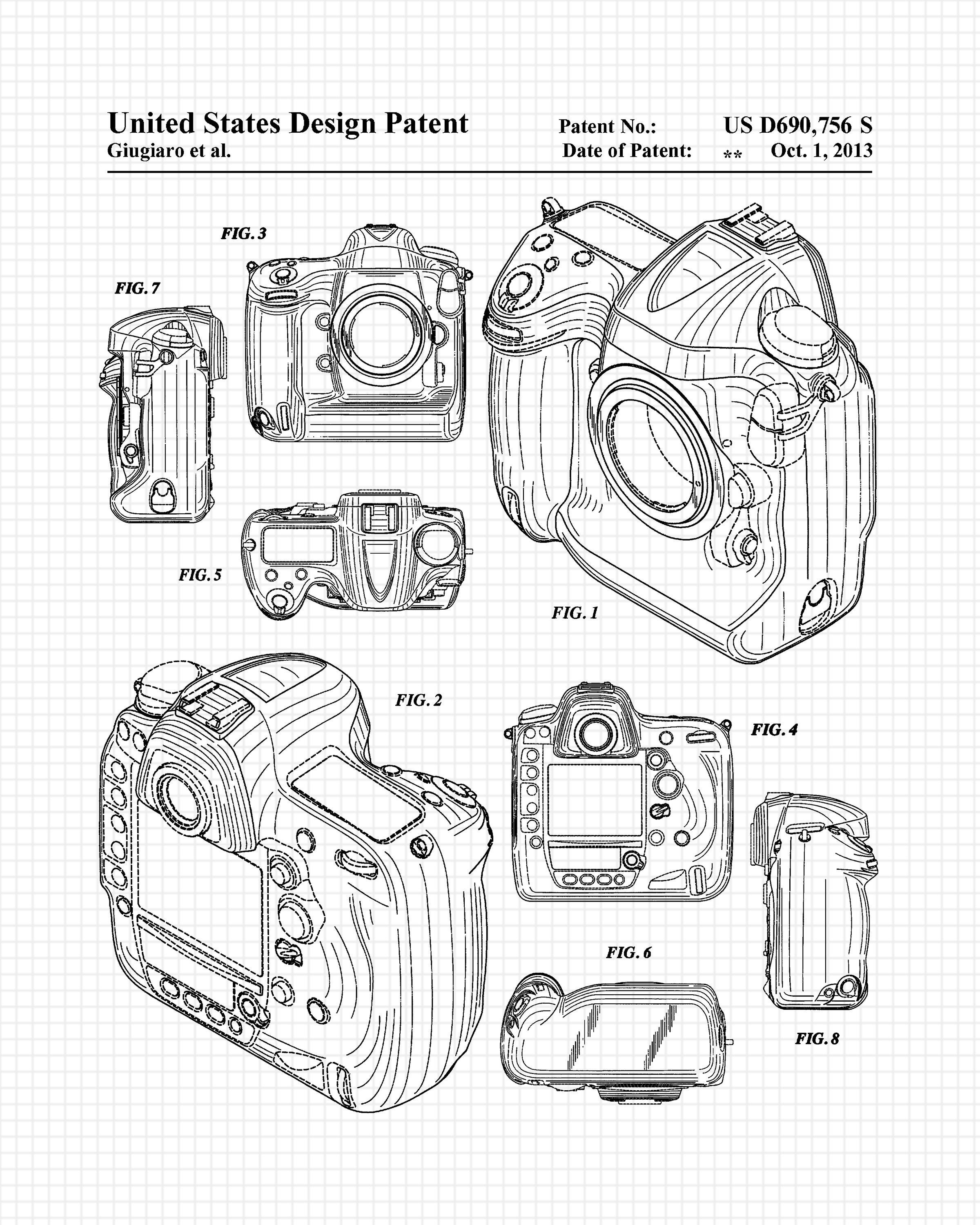 United States Design Patent
Giugiaro et al.

Patent No.: US D690,756 S
Date of Patent: ** Oct. 1, 2013

FIG. 3

FIG. 7

FIG. 5

FIG. 1

FIG. 2

FIG. 4

FIG. 6

FIG. 8