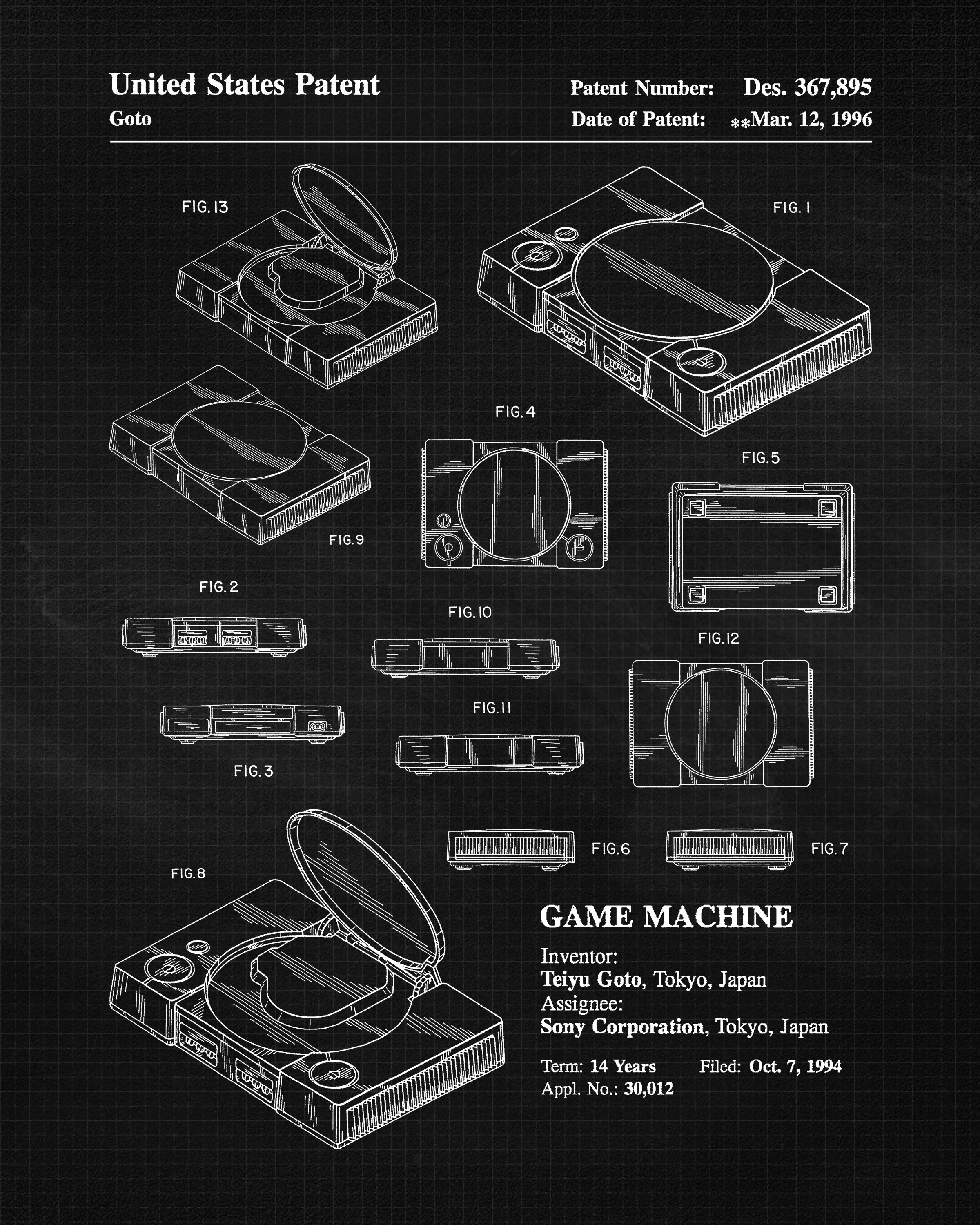 United States Patent
Goto

Patent Number: Des. 367,895
Date of Patent: **Mar. 12, 1996

FIG. 13

FIG. 1

FIG. 4

FIG. 5

FIG. 9

FIG. 2

FIG. 10

FIG. 12

FIG. 11

FIG. 3

FIG. 6

FIG. 7

FIG. 8

GAME MACHINE

Inventor:
Teiyu Goto, Tokyo, Japan
Assignee:
Sony Corporation, Tokyo, Japan

Term: 14 Years Filed: Oct. 7, 1994
Appl. No.: 30,012