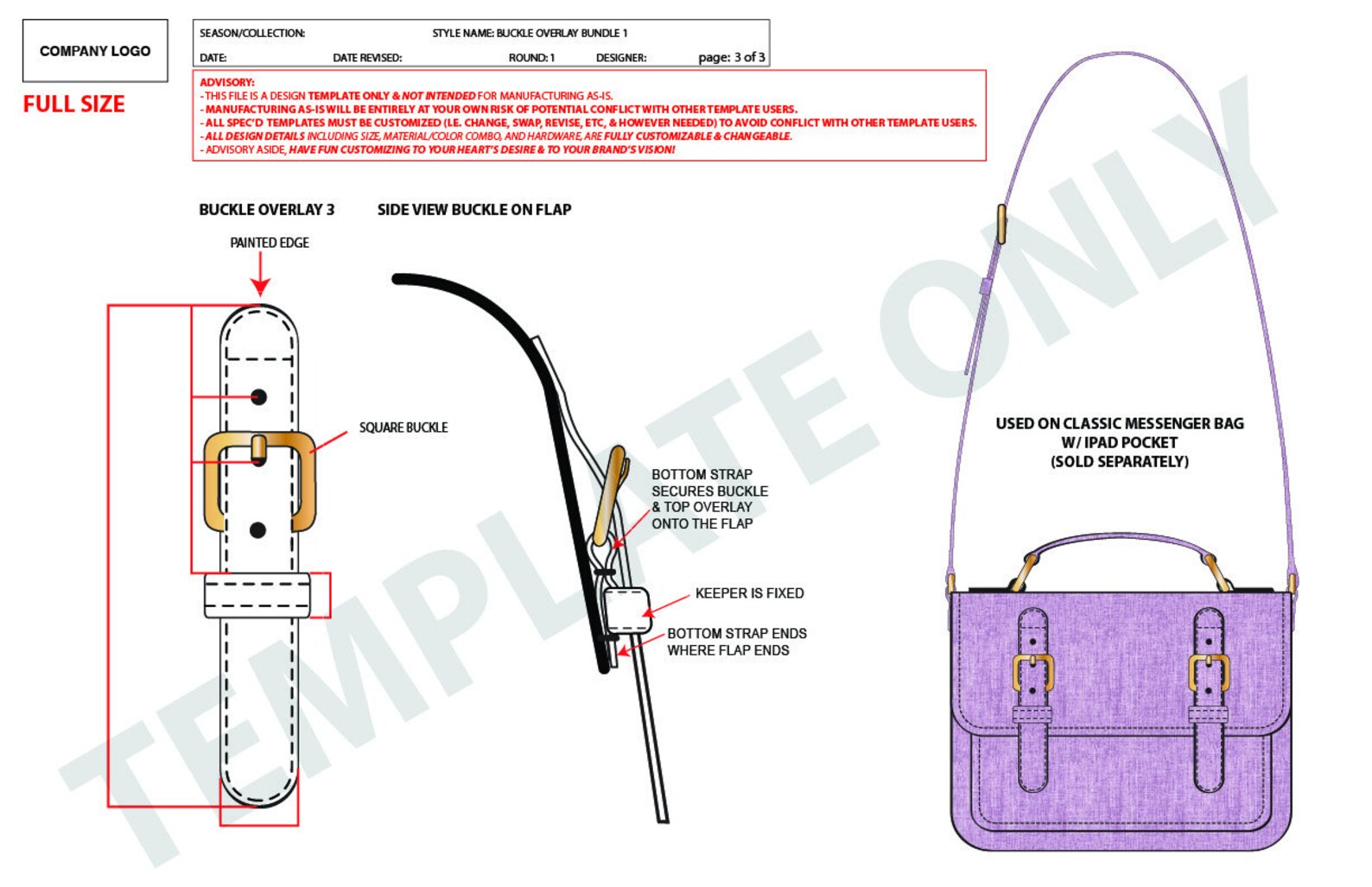 COMPANY LOGO

FULL SIZE

SEASON/COLLECTION: STYLE NAME: BUCKLE OVERLAY BUNDLE 1

DATE: DATE REVISED: ROUND: 1 DESIGNER: page: 3 of 3

ADVISORY:
- THIS FILE IS A DESIGN TEMPLATE ONLY & NOT INTENDED FOR MANUFACTURING AS-IS.
- MANUFACTURING AS-IS WILL BE ENTIRELY AT YOUR OWN RISK OF POTENTIAL CONFLICT WITH OTHER TEMPLATE USERS.
- ALL SPEC'D TEMPLATES MUST BE CUSTOMIZED (I.E. CHANGE, SWAP, REVISE, ETC, & HOWEVER NEEDED) TO AVOID CONFLICT WITH OTHER TEMPLATE USERS.
- ALL DESIGN DETAILS INCLUDING SIZE, MATERIAL/COLOR COMBO, AND HARDWARE, ARE FULLY CUSTOMIZABLE & CHANGEABLE.
- ADVISORY ASIDE, HAVE FUN CUSTOMIZING TO YOUR HEART'S DESIRE & TO YOUR BRAND'S VISION!

BUCKLE OVERLAY 3

SIDE VIEW BUCKLE ON FLAP

PAINTED EDGE

SQUARE BUCKLE

BOTTOM STRAP SECURES BUCKLE & TOP OVERLAY ONTO THE FLAP

KEEPER IS FIXED

BOTTOM STRAP ENDS WHERE FLAP ENDS

USED ON CLASSIC MESSENGER BAG W/ IPAD POCKET (SOLD SEPARATELY)

TEMPLATE ONLY