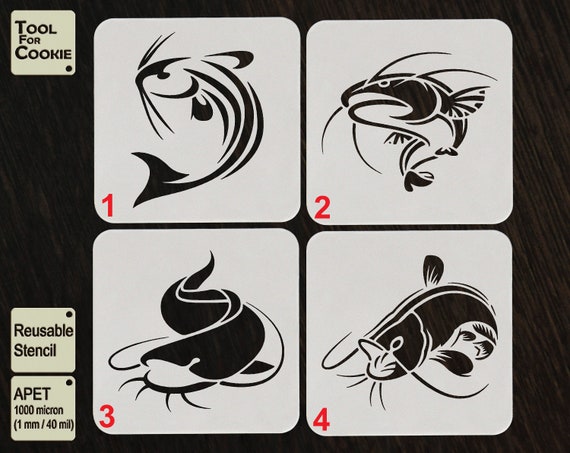 TOOL FOR COOKIE

1

2

3

4

Reusable Stencil

APET
1000 micron
(1 mm / 40 mil)