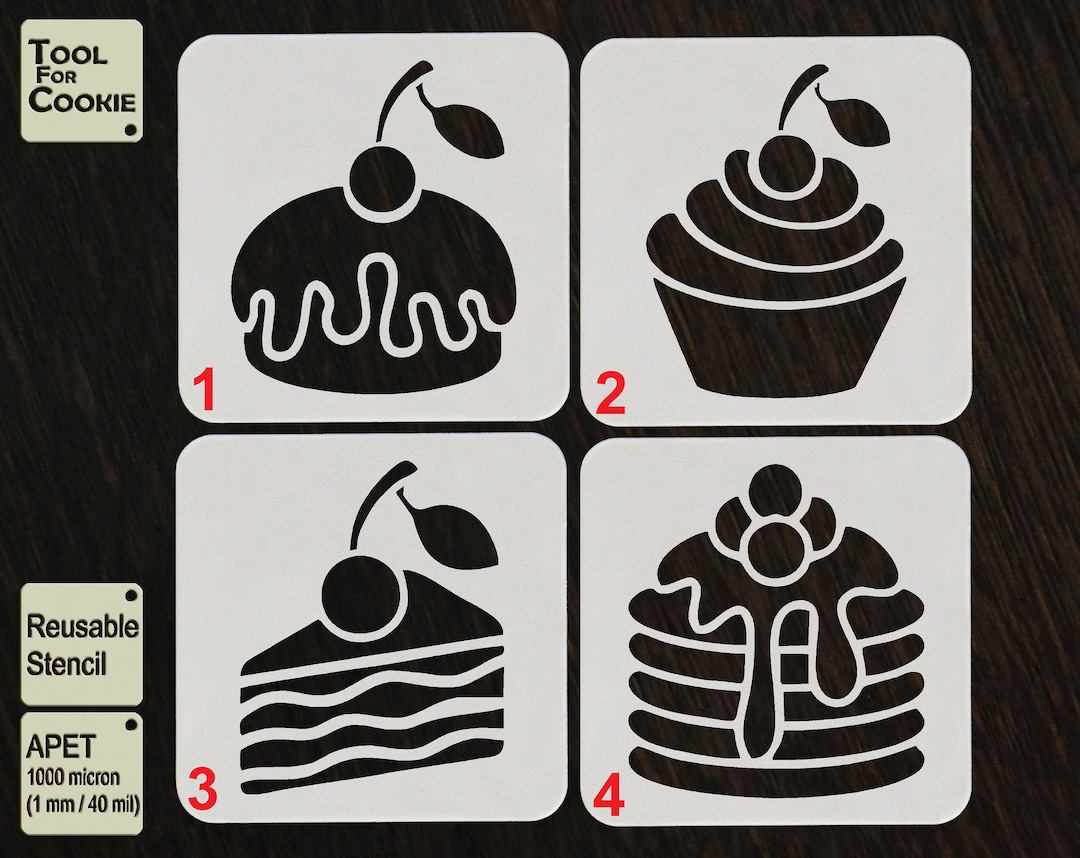 TOOL FOR COOKIE

1

2

3

4

Reusable Stencil

APET
1000 micron
(1 mm / 40 mil)