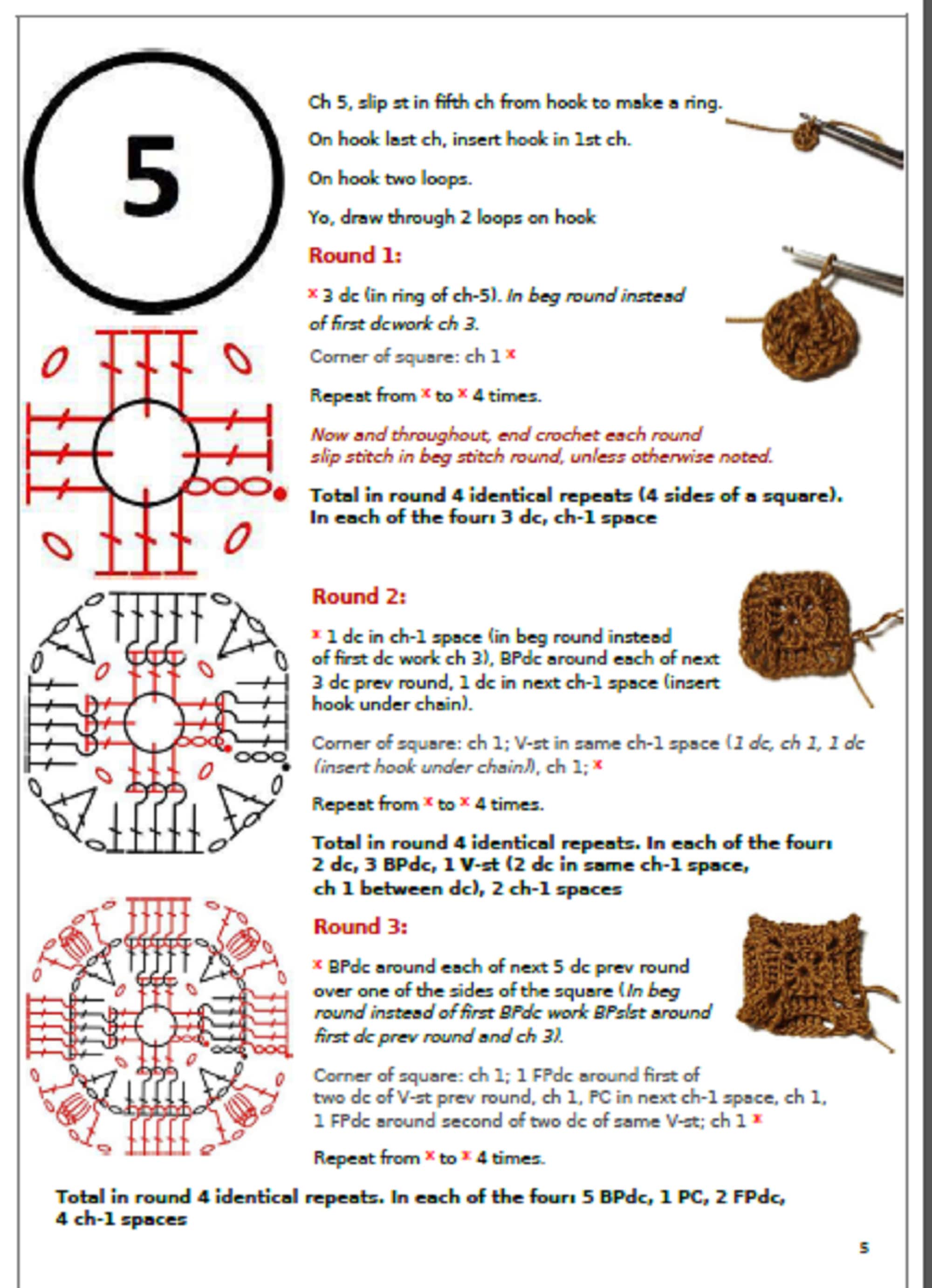 5

Ch 5, slip st in fifth ch from hook to make a ring.

On hook last ch, insert hook in 1st ch.

On hook two loops.

Yo, draw through 2 loops on hook

Round 1:

× 3 dc (in ring of ch-5). In beg round instead of first dcwork ch 3.

Corner of square: ch 1 ×

Repeat from × to × 4 times.

Now and throughout, end crochet each round slip stitch in beg stitch round, unless otherwise noted.

Total in round 4 identical repeats (4 sides of a square). In each of the four: 3 dc, ch-1 space

Round 2:

× 1 dc in ch-1 space (in beg round instead of first dc work ch 3), BPdc around each of next 3 dc prev round, 1 dc in next ch-1 space (insert hook under chain).

Corner of square: ch 1; V-st in same ch-1 space (1 dc, ch 1, 1 dc (insert hook under chain)), ch 1; ×

Repeat from × to × 4 times.

Total in round 4 identical repeats. In each of the four: 2 dc, 3 BPdc, 1 V-st (2 dc in same ch-1 space, ch 1 between dc), 2 ch-1 spaces

Round 3:

× BPdc around each of next 5 dc prev round over one of the sides of the square (In beg round instead of first BPdc work BPslst around first dc prev round and ch 3).

Corner of square: ch 1; 1 FPdc around first of two dc of V-st prev round, ch 1, PC in next ch-1 space, ch 1, 1 FPdc around second of two dc of same V-st; ch 1 ×

Repeat from × to × 4 times.

Total in round 4 identical repeats. In each of the four: 5 BPdc, 1 PC, 2 FPdc, 4 ch-1 spaces

5