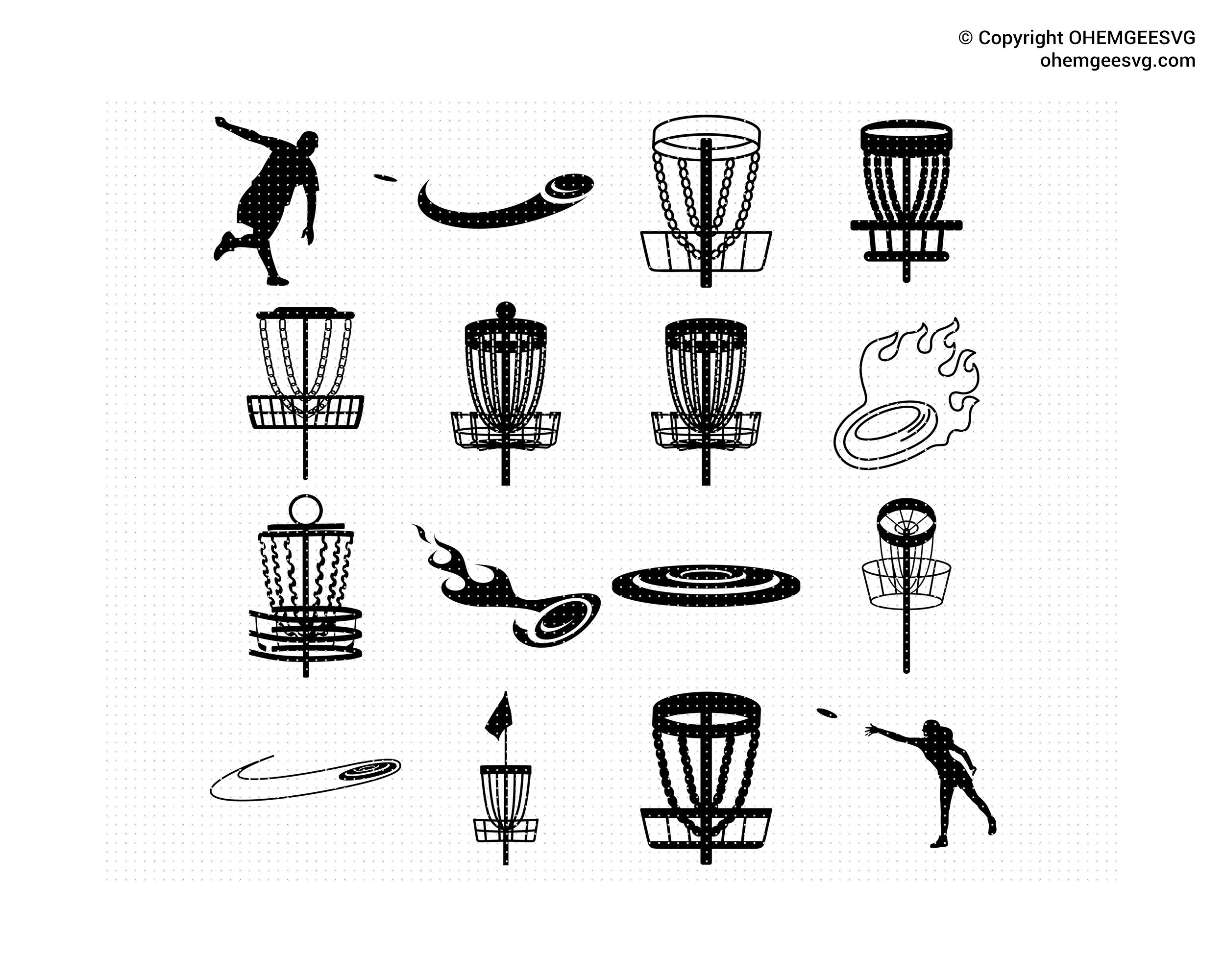 © Copyright OHEMGEESVG
ohemgeesvg.com