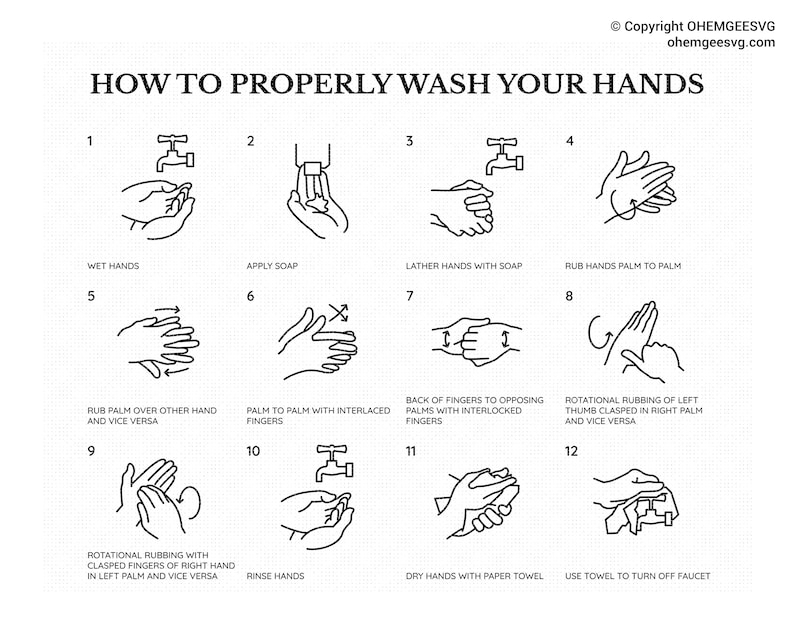 © Copyright OHEMGEESVG
ohemgeesvg.com

HOW TO PROPERLY WASH YOUR HANDS

1
WET HANDS

2
APPLY SOAP

3
LATHER HANDS WITH SOAP

4
RUB HANDS PALM TO PALM

5
RUB PALM OVER OTHER HAND AND VICE VERSA

6
PALM TO PALM WITH INTERLACED FINGERS

7
BACK OF FINGERS TO OPPOSING PALMS WITH INTERLOCKED FINGERS

8
ROTATIONAL RUBBING OF LEFT THUMB CLASPED IN RIGHT PALM AND VICE VERSA

9
ROTATIONAL RUBBING WITH CLASPED FINGERS OF RIGHT HAND IN LEFT PALM AND VICE VERSA

10
RINSE HANDS

11
DRY HANDS WITH PAPER TOWEL

12
USE TOWEL TO TURN OFF FAUCET