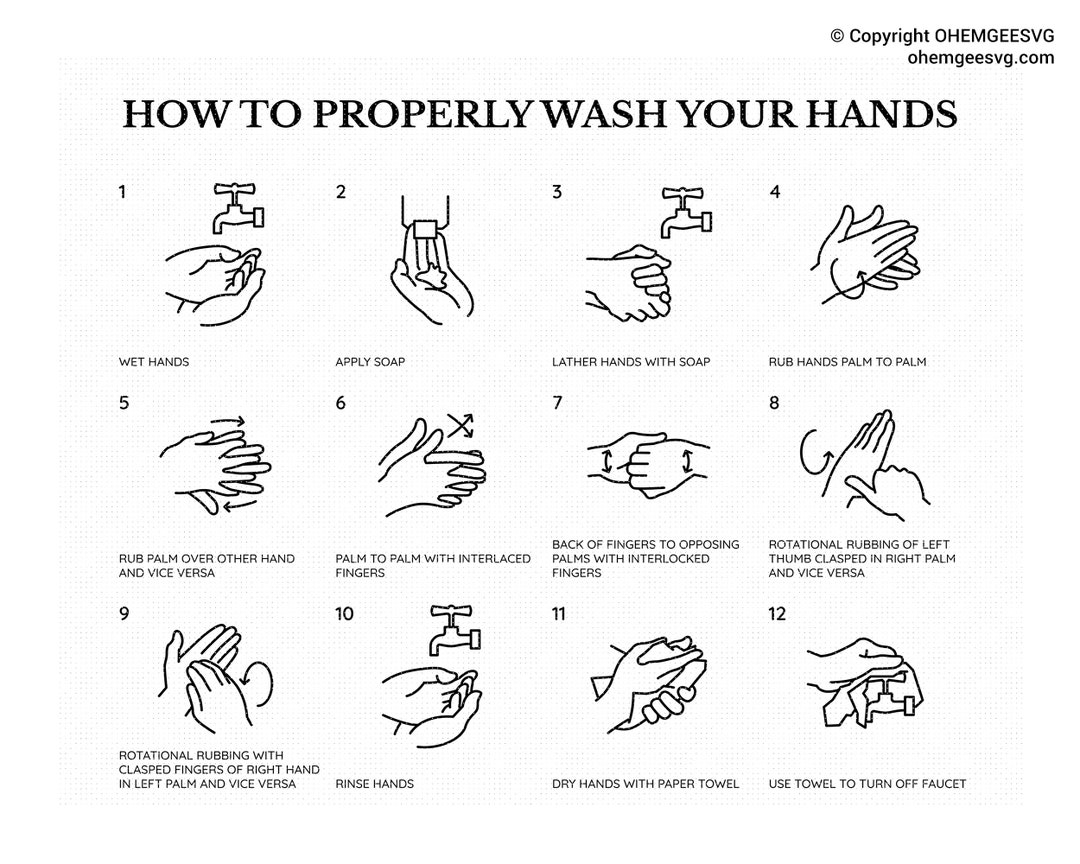 © Copyright OHEMGEESVG
ohemgeesvg.com

HOW TO PROPERLY WASH YOUR HANDS

1
WET HANDS

2
APPLY SOAP

3
LATHER HANDS WITH SOAP

4
RUB HANDS PALM TO PALM

5
RUB PALM OVER OTHER HAND AND VICE VERSA

6
PALM TO PALM WITH INTERLACED FINGERS

7
BACK OF FINGERS TO OPPOSING PALMS WITH INTERLOCKED FINGERS

8
ROTATIONAL RUBBING OF LEFT THUMB CLASPED IN RIGHT PALM AND VICE VERSA

9
ROTATIONAL RUBBING WITH CLASPED FINGERS OF RIGHT HAND IN LEFT PALM AND VICE VERSA

10
RINSE HANDS

11
DRY HANDS WITH PAPER TOWEL

12
USE TOWEL TO TURN OFF FAUCET