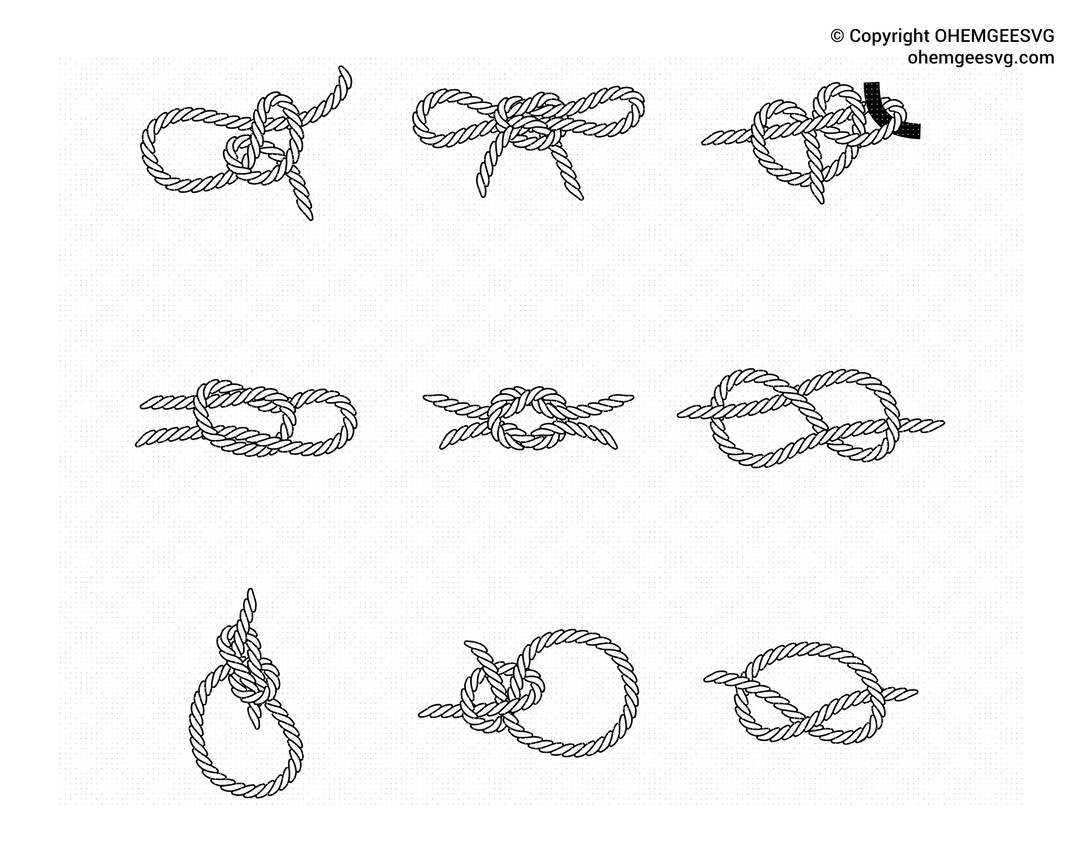 © Copyright OHEMGEESVG
ohemgeesvg.com