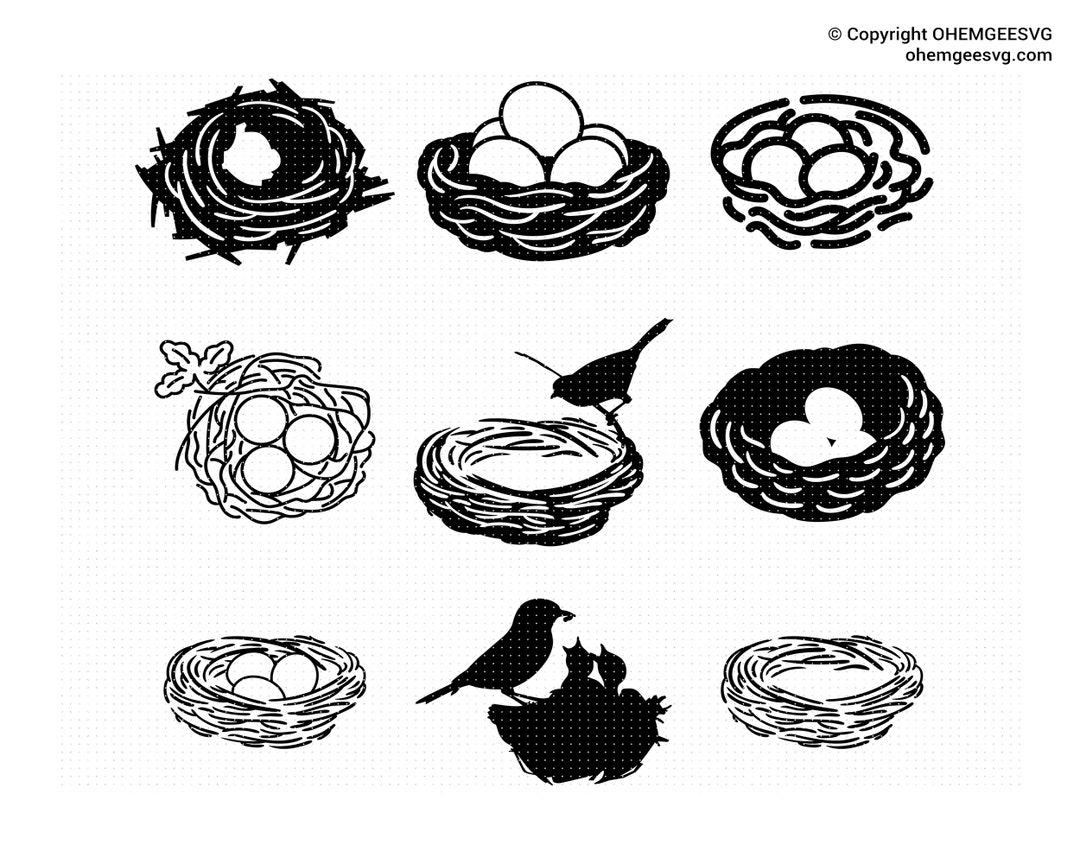 © Copyright OHEMGEESVG
ohemgeesvg.com